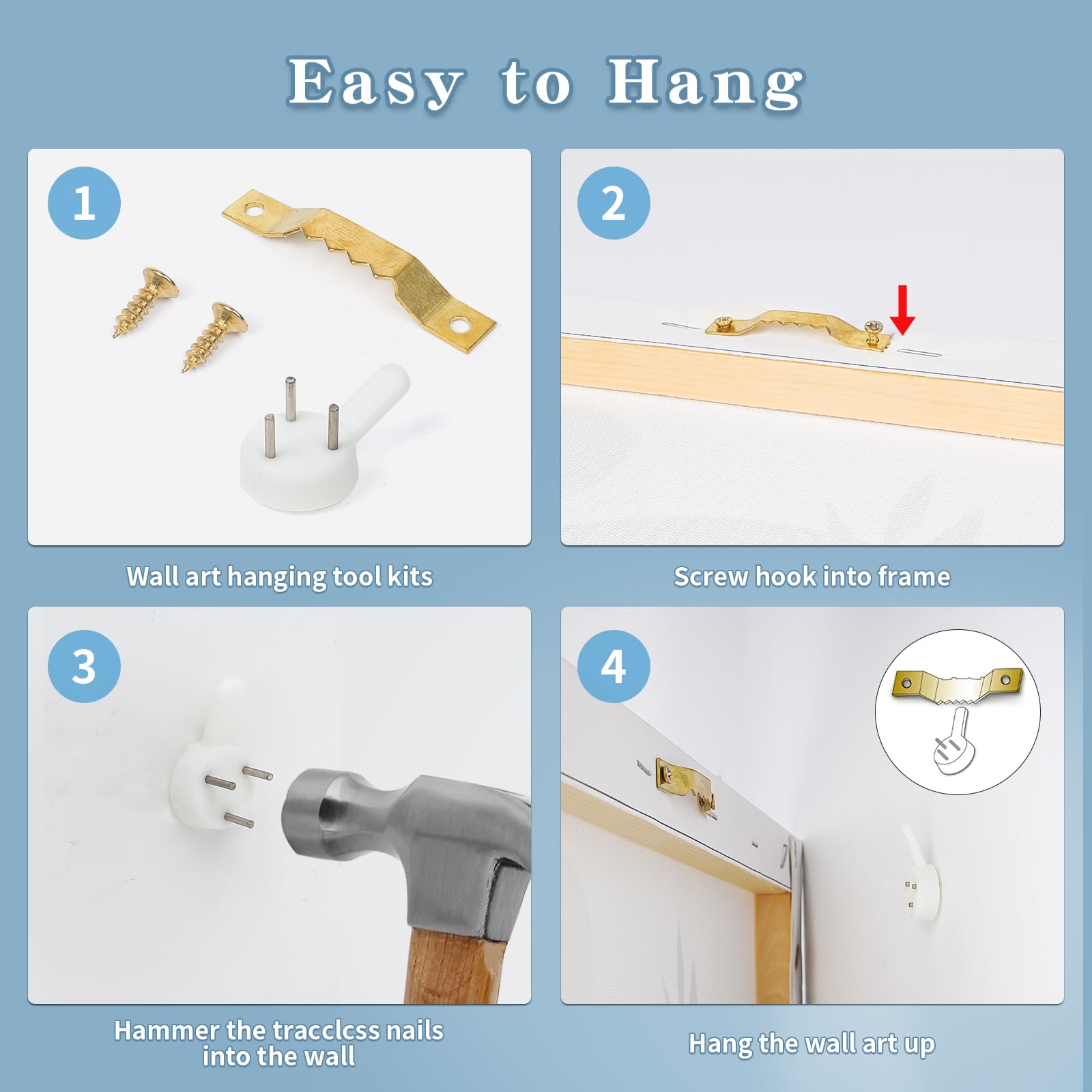 Easy to Hang

1

Wall art hanging tool kits

2

Screw hook into frame

3

Hammer the tracclcss nails into the wall

4

Hang the wall art up