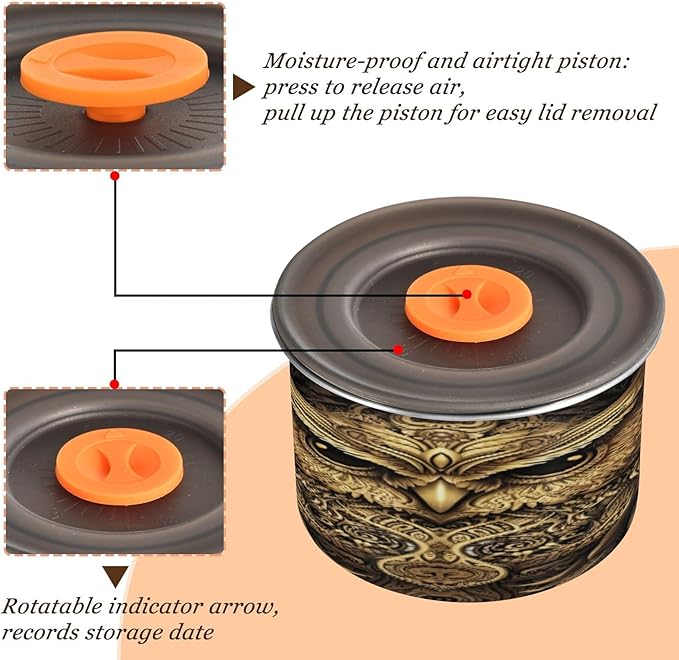 Moisture-proof and airtight piston:
press to release air,
pull up the piston for easy lid removal

Rotatable indicator arrow,
records storage date