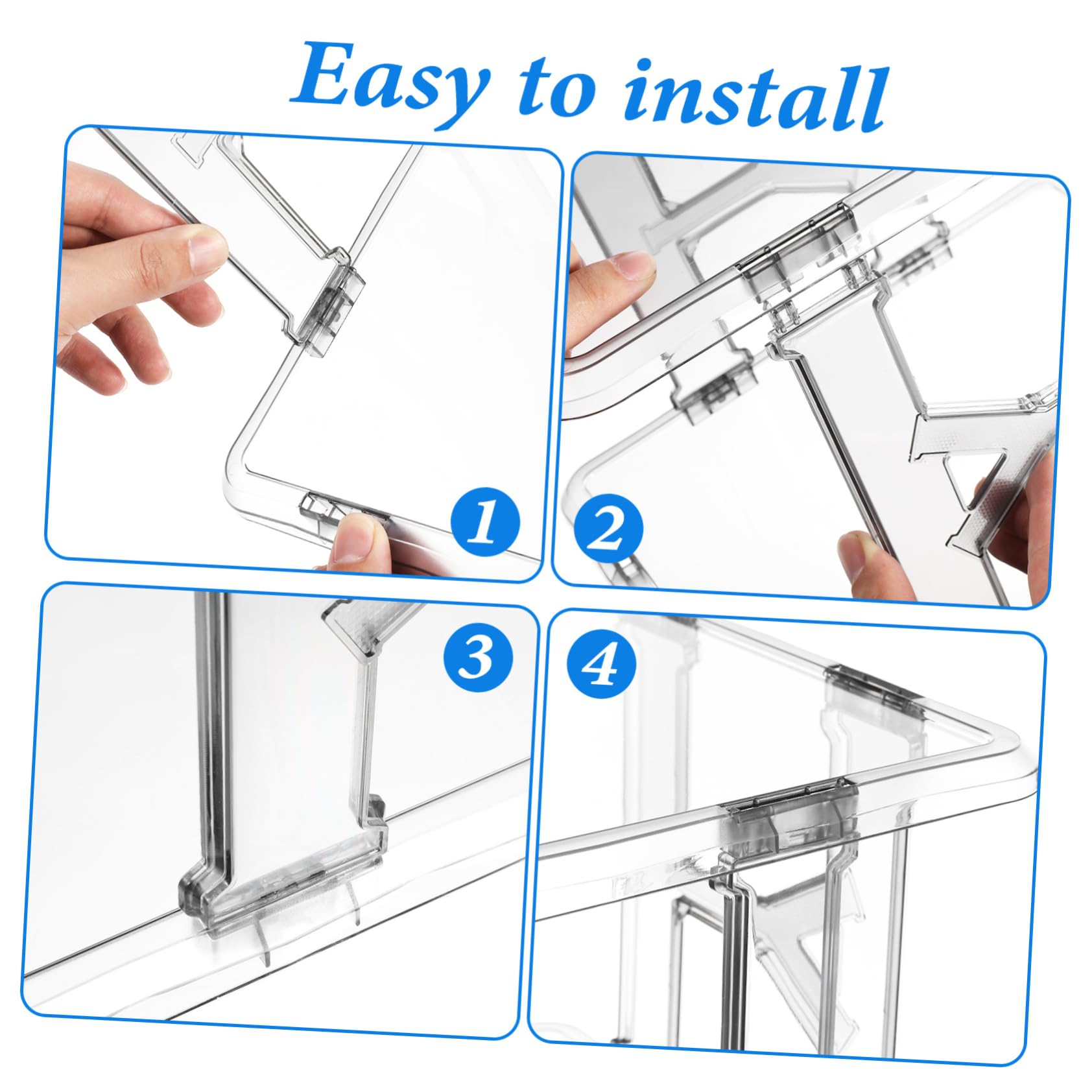 Easy to install

1

2

3

4