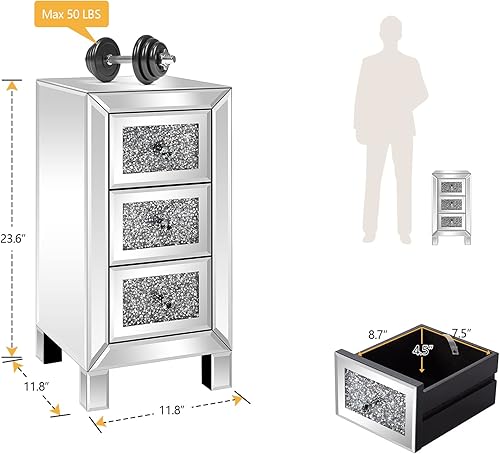 Max 50 LBS

23.6"

11.8"

11.8"

8.7"

7.5"

4.5"