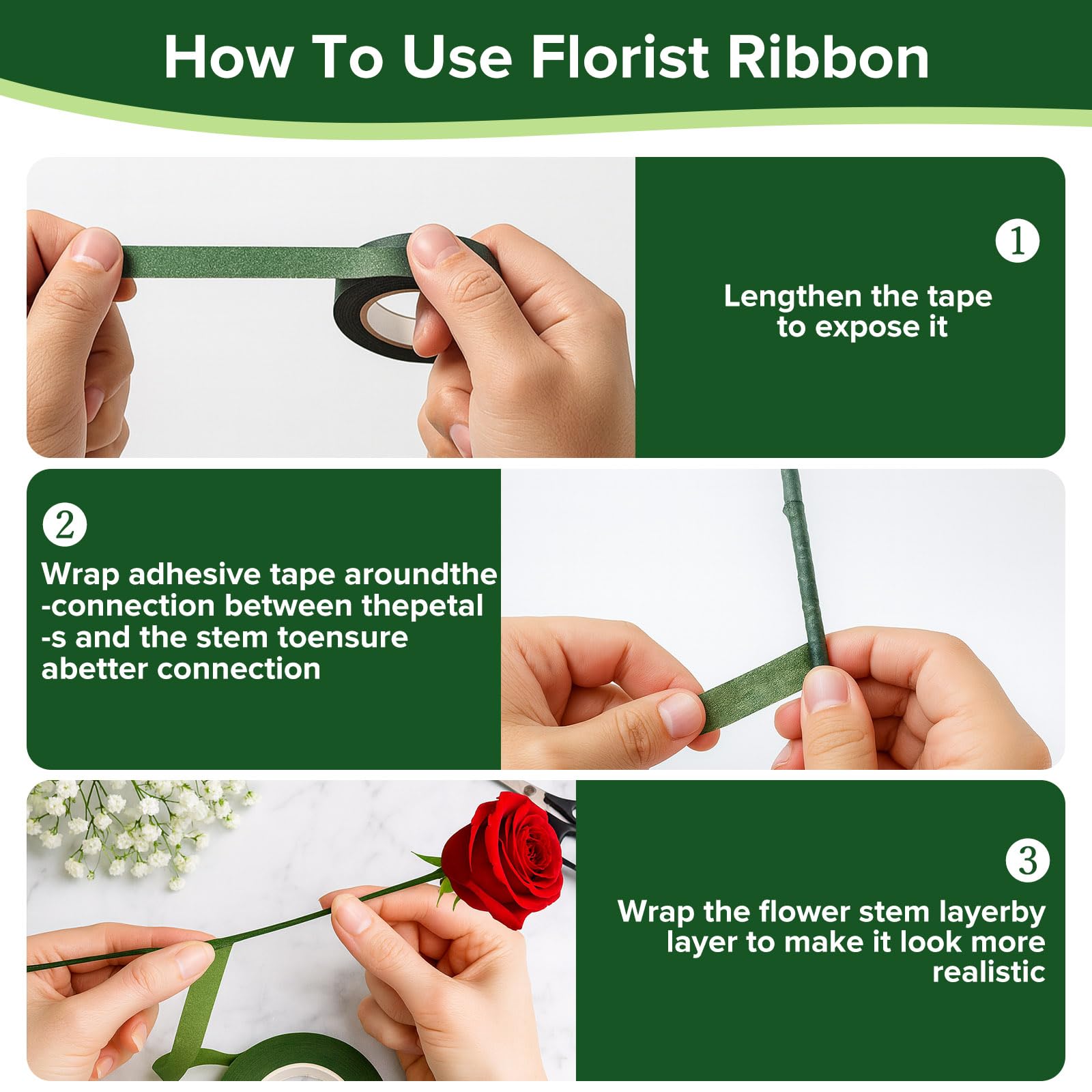 How To Use Florist Ribbon

1

Lengthen the tape to expose it

2

Wrap adhesive tape aroundthe -connection between thepetal -s and the stem toensure abetter connection

3

Wrap the flower stem layerby layer to make it look more realistic