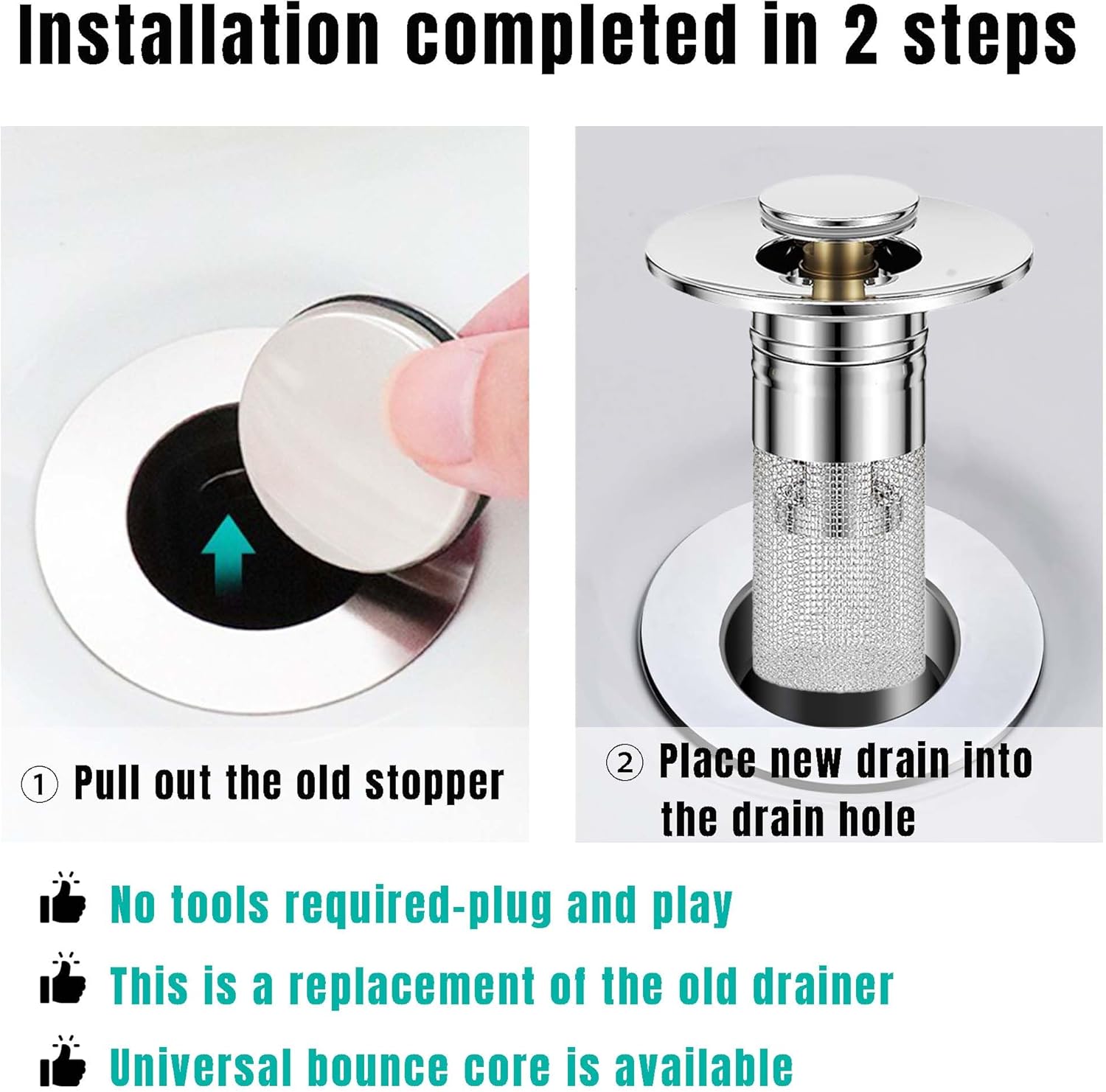 Installation completed in 2 steps

① Pull out the old stopper

② Place new drain into the drain hole

No tools required-plug and play

This is a replacement of the old drainer

Universal bounce core is available