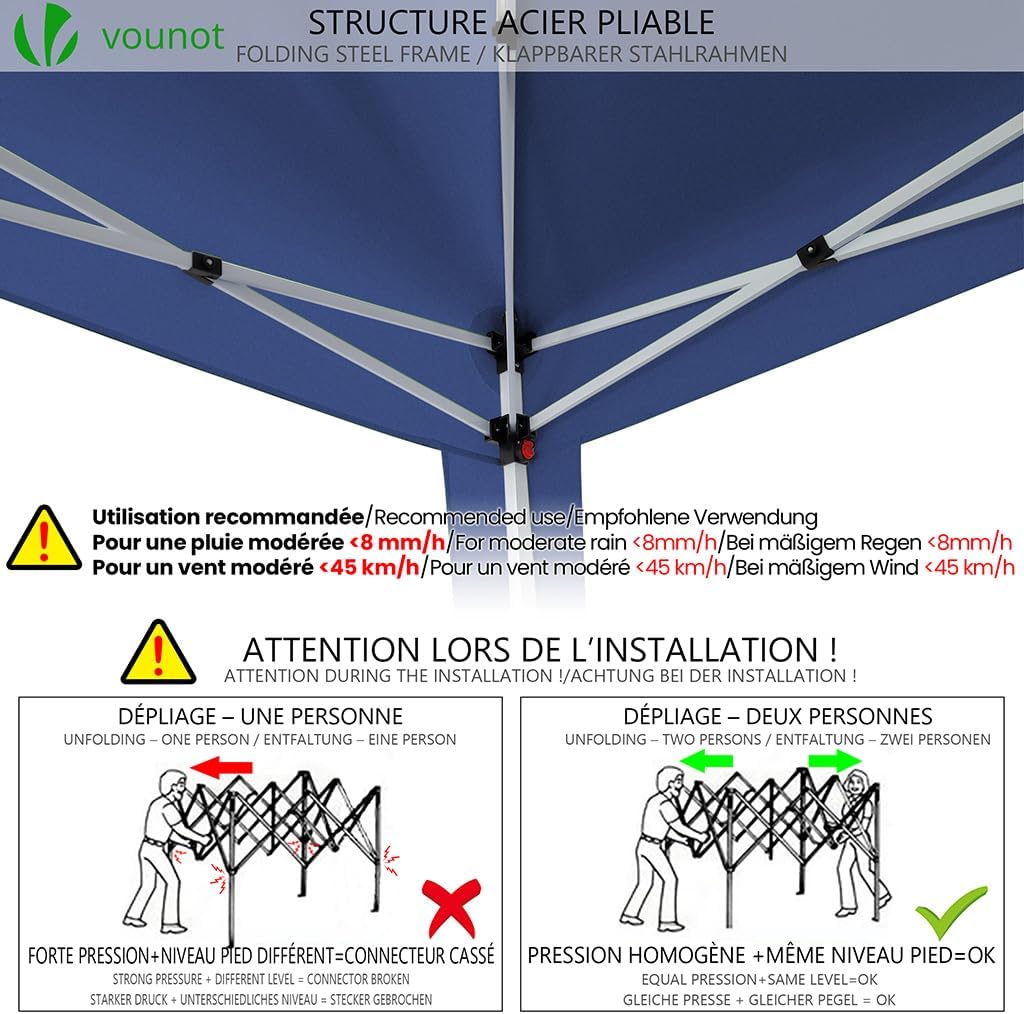 vounot

STRUCTURE ACIER PLIABLE
FOLDING STEEL FRAME / KLAPPBARER STAHLRAHMEN

Utilisation recommandée/Recommended use/Empfohlene Verwendung
Pour une pluie modérée <8 mm/h/For moderate rain <8mm/h/Bei mäßigem Regen <8mm/h
Pour un vent modéré <45 km/h/Pour un vent modéré <45 km/h/Bei mäßigem Wind <45 km/h

ATTENTION LORS DE L'INSTALLATION !
ATTENTION DURING THE INSTALLATION !/ACHTUNG BEI DER INSTALLATION !

DÉPLIAGE – UNE PERSONNE
UNFOLDING – ONE PERSON / ENTFALTUNG – EINE PERSON

FORTE PRESSION+NIVEAU PIED DIFFÉRENT=CONNECTEUR CASSÉ
STRONG PRESSURE + DIFFERENT LEVEL = CONNECTOR BROKEN
STARKER DRUCK + UNTERSCHIEDLICHES NIVEAU = STECKER GEBROCHEN

DÉPLIAGE – DEUX PERSONNES
UNFOLDING – TWO PERSONS / ENTFALTUNG – ZWEI PERSONEN

PRESSION HOMOGÈNE +MÊME NIVEAU PIED=OK
EQUAL PRESSION+SAME LEVEL=OK
GLEICHE PRESSE + GLEICHER PEGEL = OK