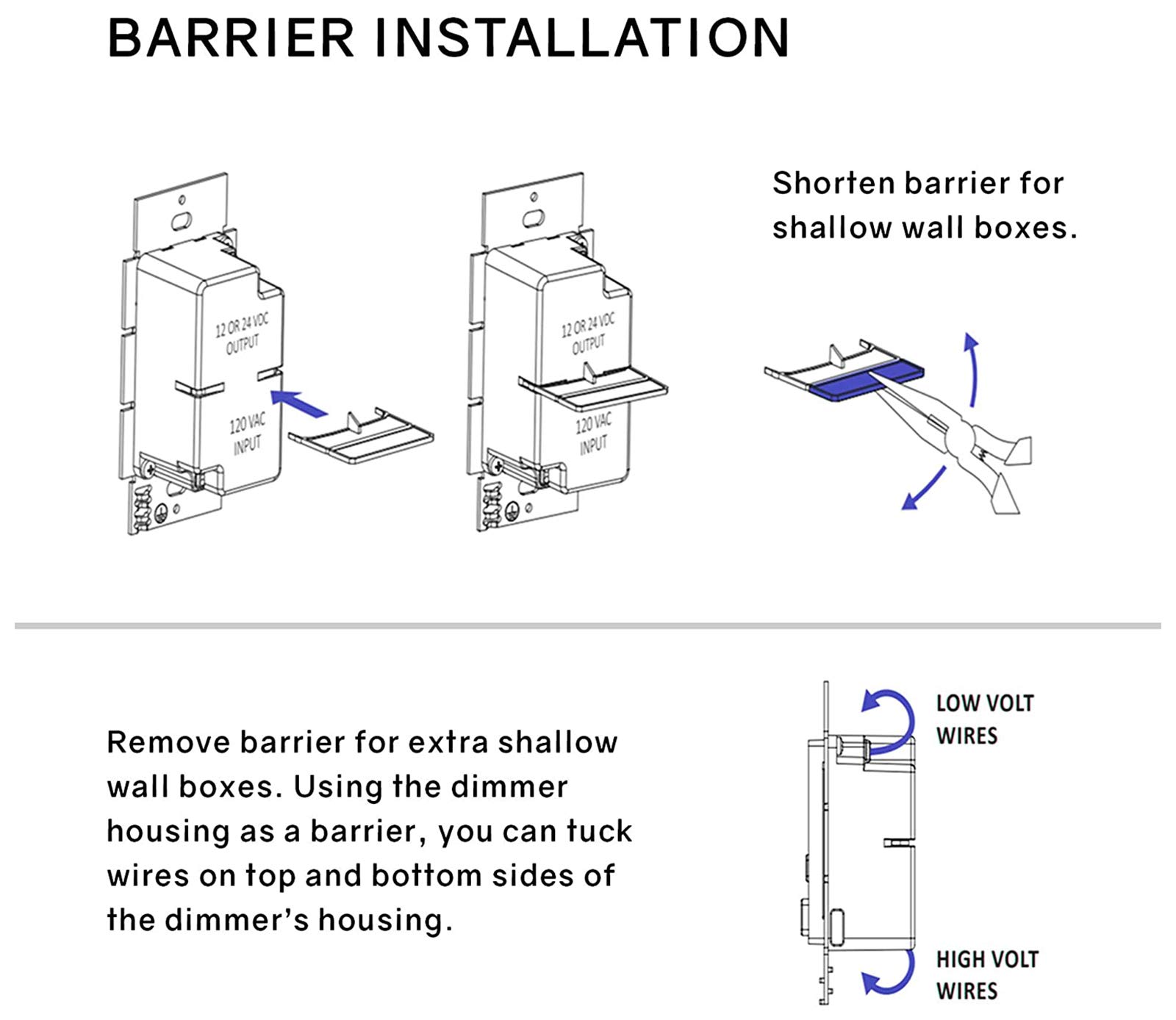 BARRIER INSTALLATION

12 OR 24 VDC OUTPUT

120 VAC INPUT

12 OR 24 VDC OUTPUT

120 VAC INPUT

Shorten barrier for shallow wall boxes.

Remove barrier for extra shallow wall boxes. Using the dimmer housing as a barrier, you can tuck wires on top and bottom sides of the dimmer's housing.

LOW VOLT WIRES

HIGH VOLT WIRES