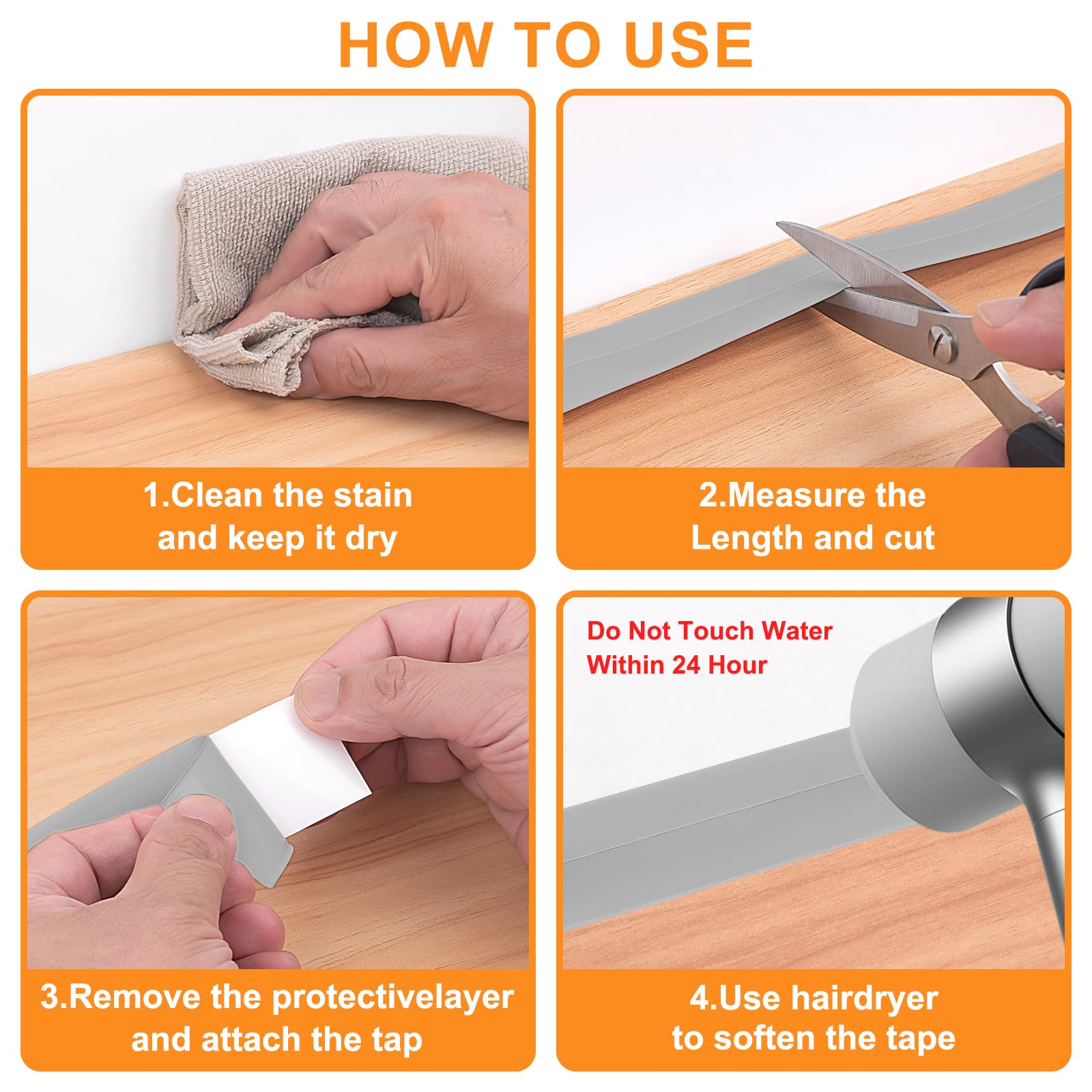 HOW TO USE

1.Clean the stain and keep it dry

2.Measure the Length and cut

3.Remove the protectivelayer and attach the tap

Do Not Touch Water Within 24 Hour

4.Use hairdryer to soften the tape