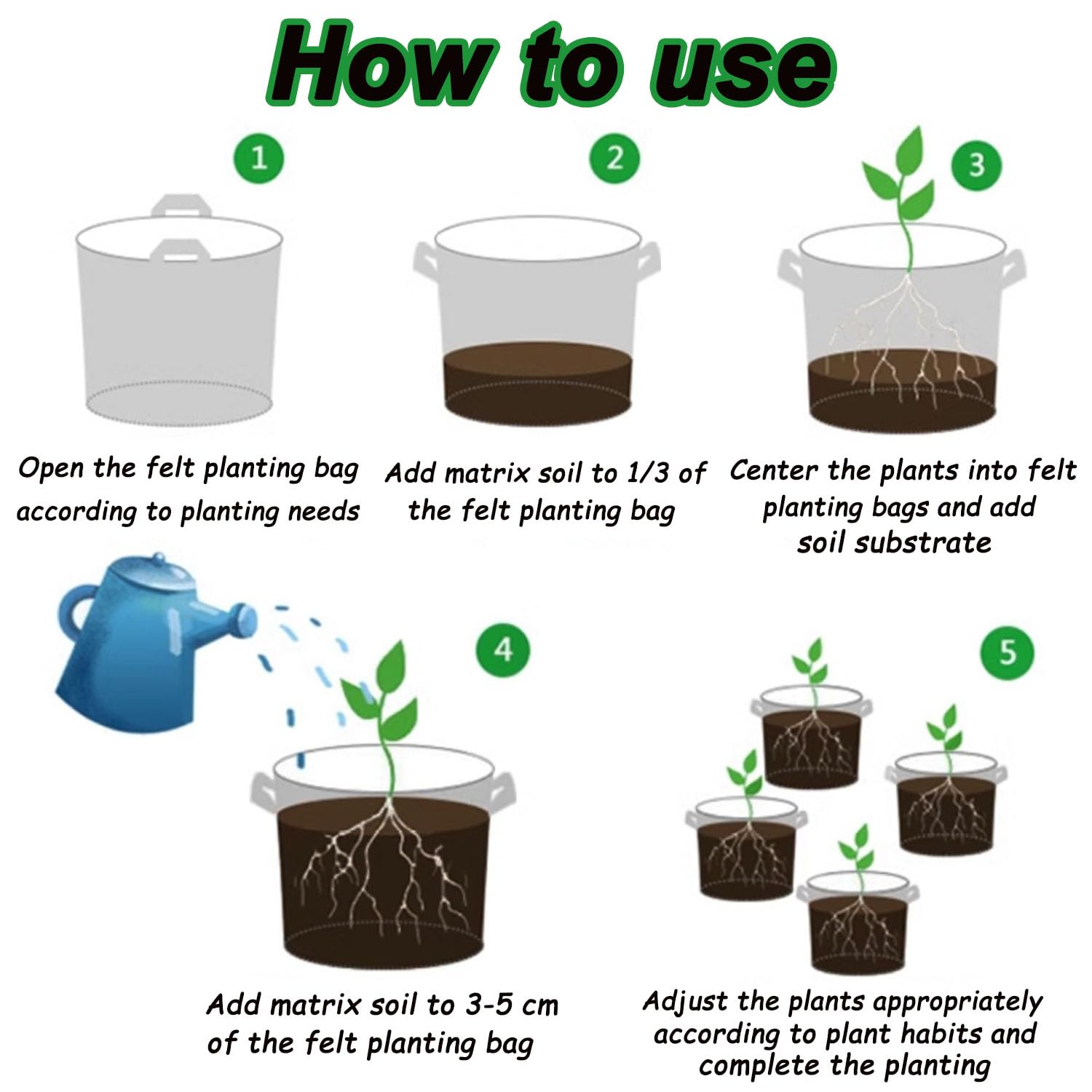 How to use

1

Open the felt planting bag according to planting needs

2

Add matrix soil to 1/3 of the felt planting bag

3

Center the plants into felt planting bags and add soil substrate

4

Add matrix soil to 3-5 cm of the felt planting bag

5

Adjust the plants appropriately according to plant habits and complete the planting