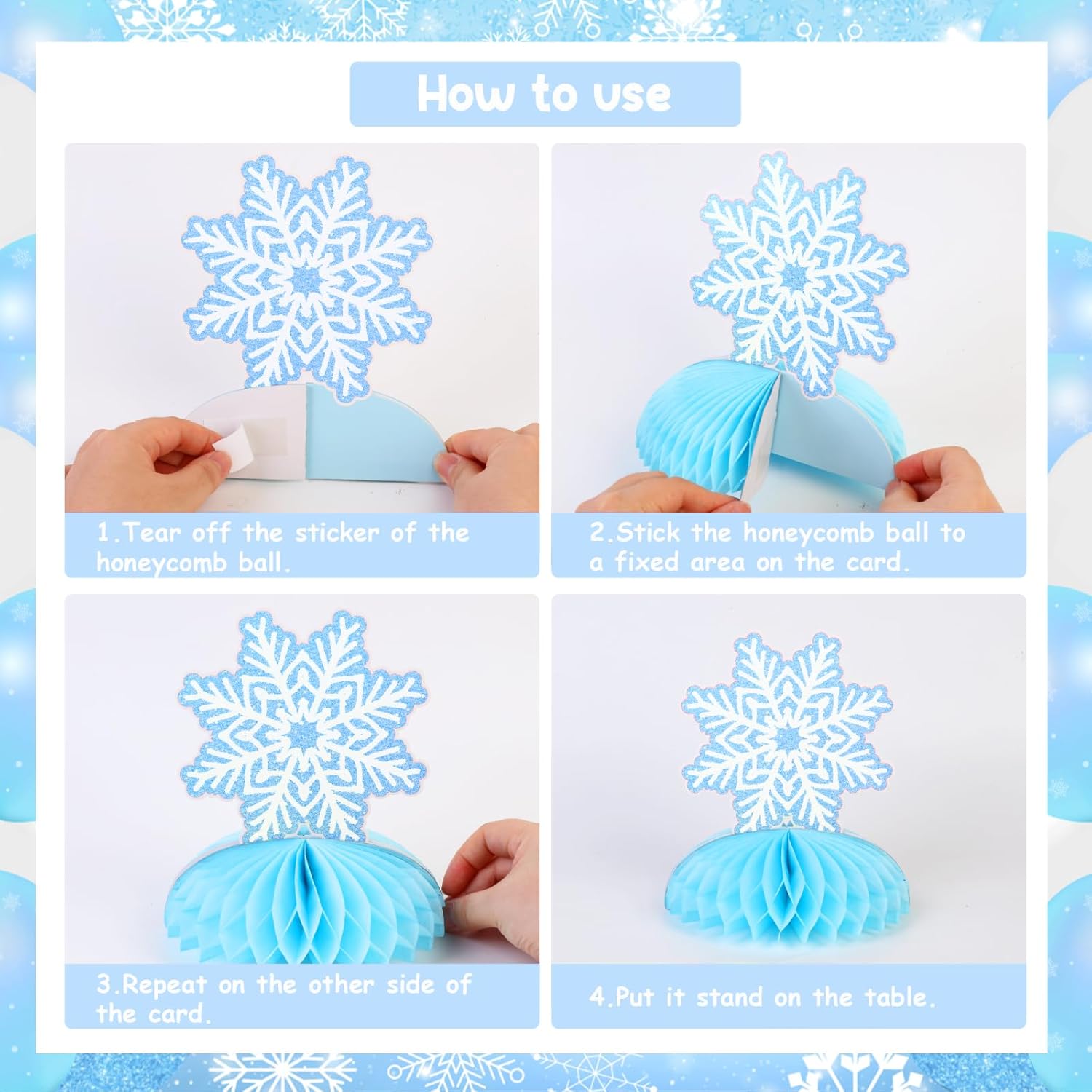 How to use

1.Tear off the sticker of the honeycomb ball.

2.Stick the honeycomb ball to a fixed area on the card.

3.Repeat on the other side of the card.

4.Put it stand on the table.