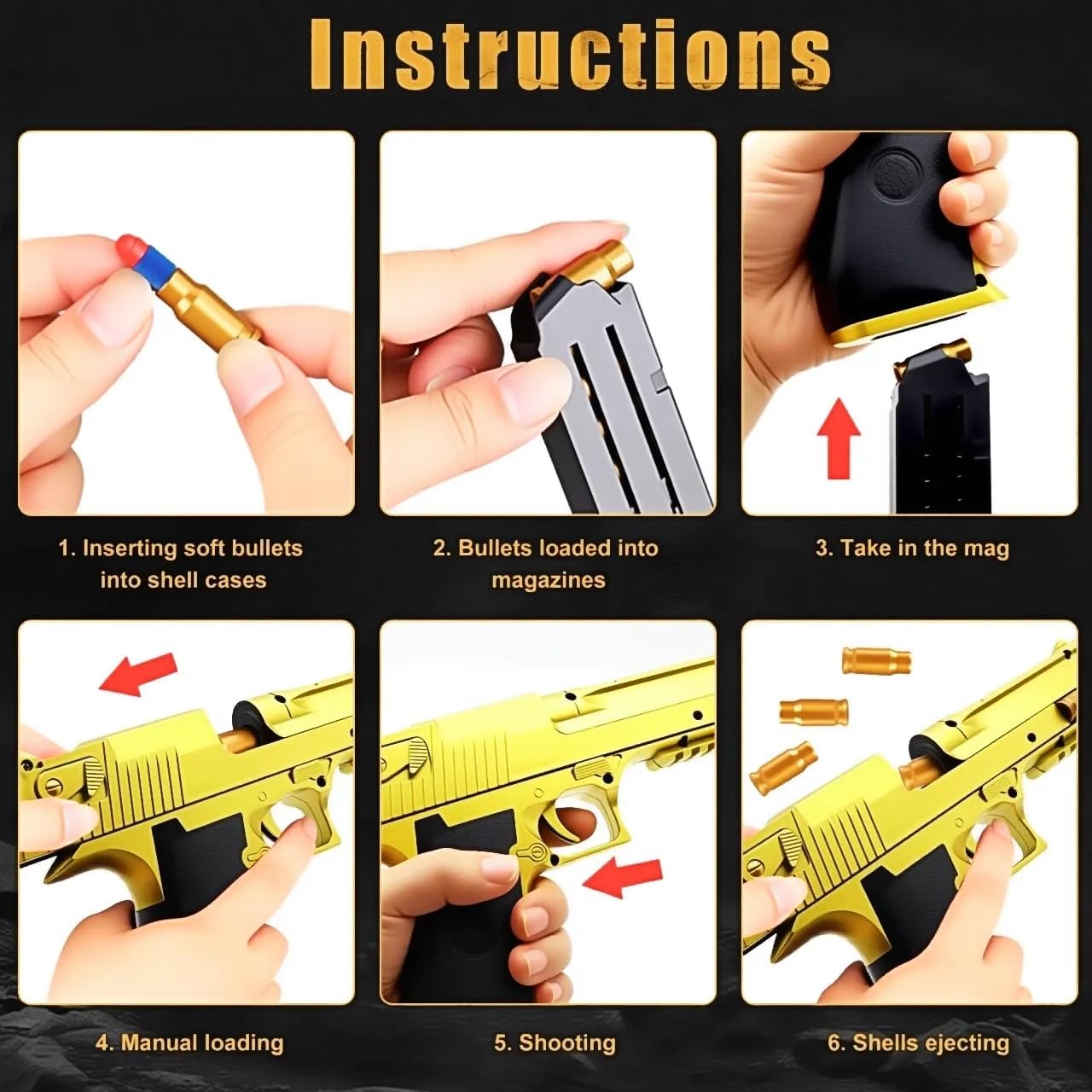 Instructions

1. Inserting soft bullets into shell cases

2. Bullets loaded into magazines

3. Take in the mag

4. Manual loading

5. Shooting

6. Shells ejecting