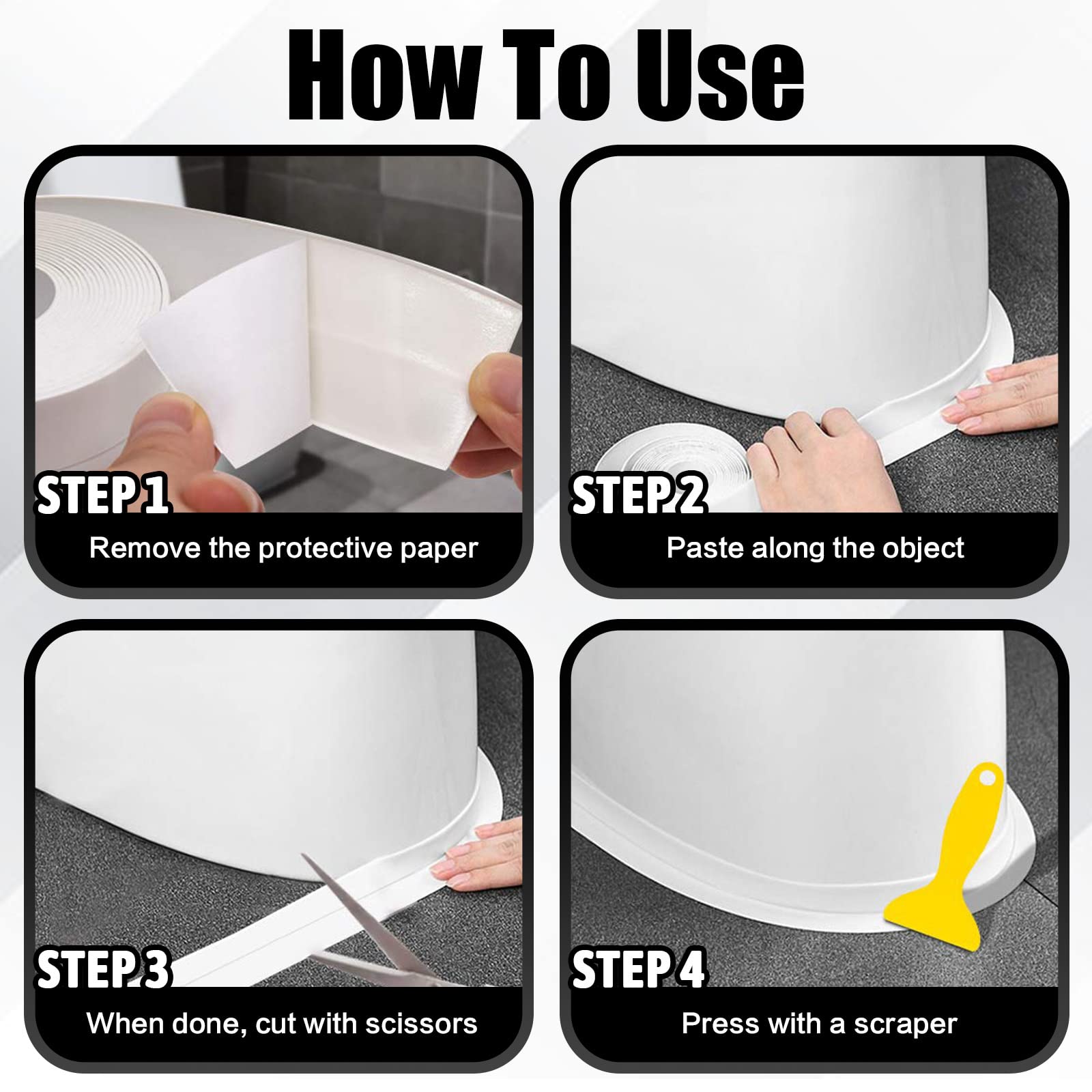 How To Use

STEP 1
Remove the protective paper

STEP 2
Paste along the object

STEP 3
When done, cut with scissors

STEP 4
Press with a scraper