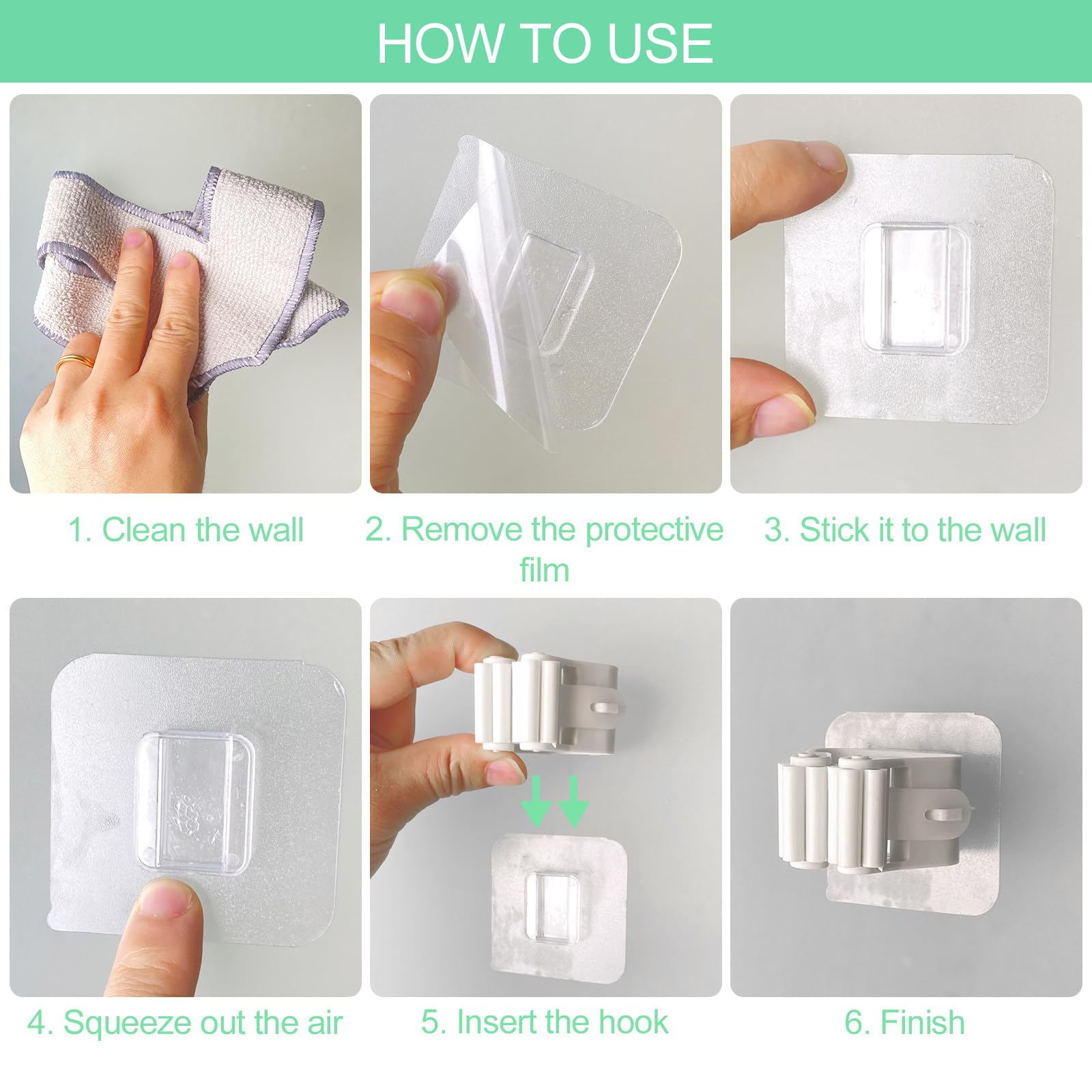 HOW TO USE

1. Clean the wall

2. Remove the protective film

3. Stick it to the wall

4. Squeeze out the air

5. Insert the hook

6. Finish