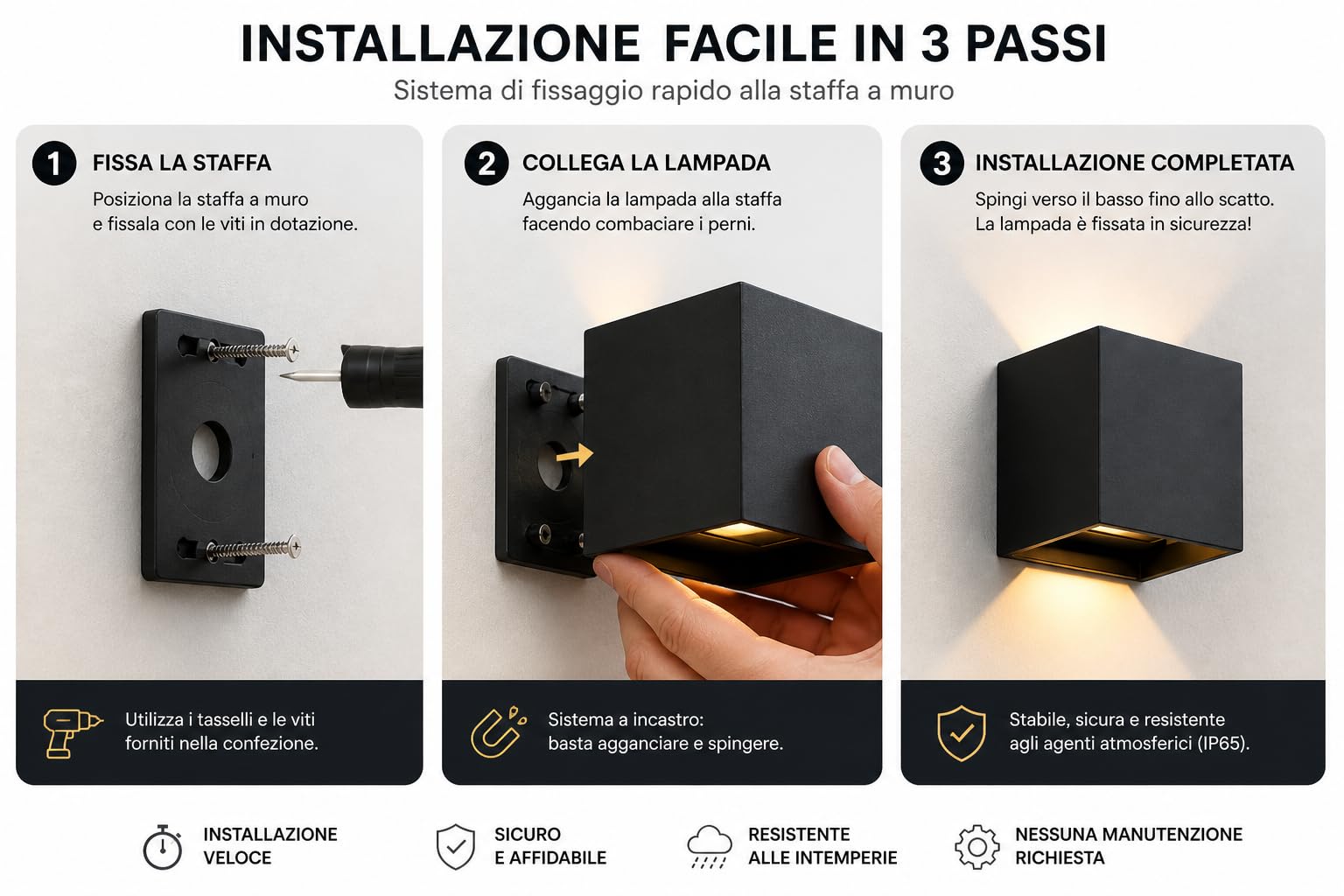 INSTALLAZIONE FACILE IN 3 PASSI
Sistema di fissaggio rapido alla staffa a muro

1 FISSA LA STAFFA
Posiziona la staffa a muro e fissala con le viti in dotazione.

Utilizza i tasselli e le viti forniti nella confezione.

2 COLLEGA LA LAMPADA
Aggancia la lampada alla staffa facendo combaciare i perni.

Sistema a incastro: basta agganciare e spingere.

3 INSTALLAZIONE COMPLETATA
Spingi verso il basso fino allo scatto. La lampada è fissata in sicurezza!

Stabile, sicura e resistente agli agenti atmosferici (IP65).

INSTALLAZIONE VELOCE

SICURO E AFFIDABILE

RESISTENTE ALLE INTEMPERIE

NESSUNA MANUTENZIONE RICHIESTA