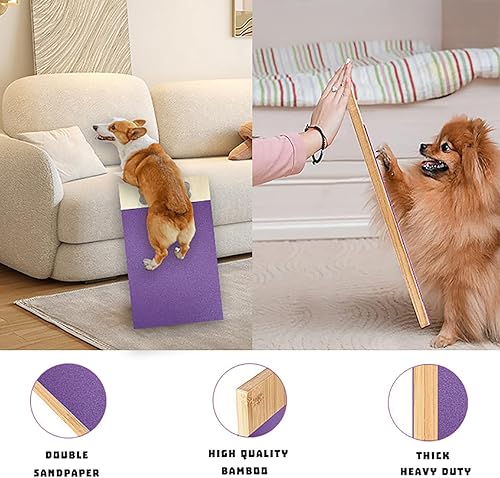 DOUBLE SANDPAPER

HIGH QUALITY BAMBOO

THICK HEAVY DUTY