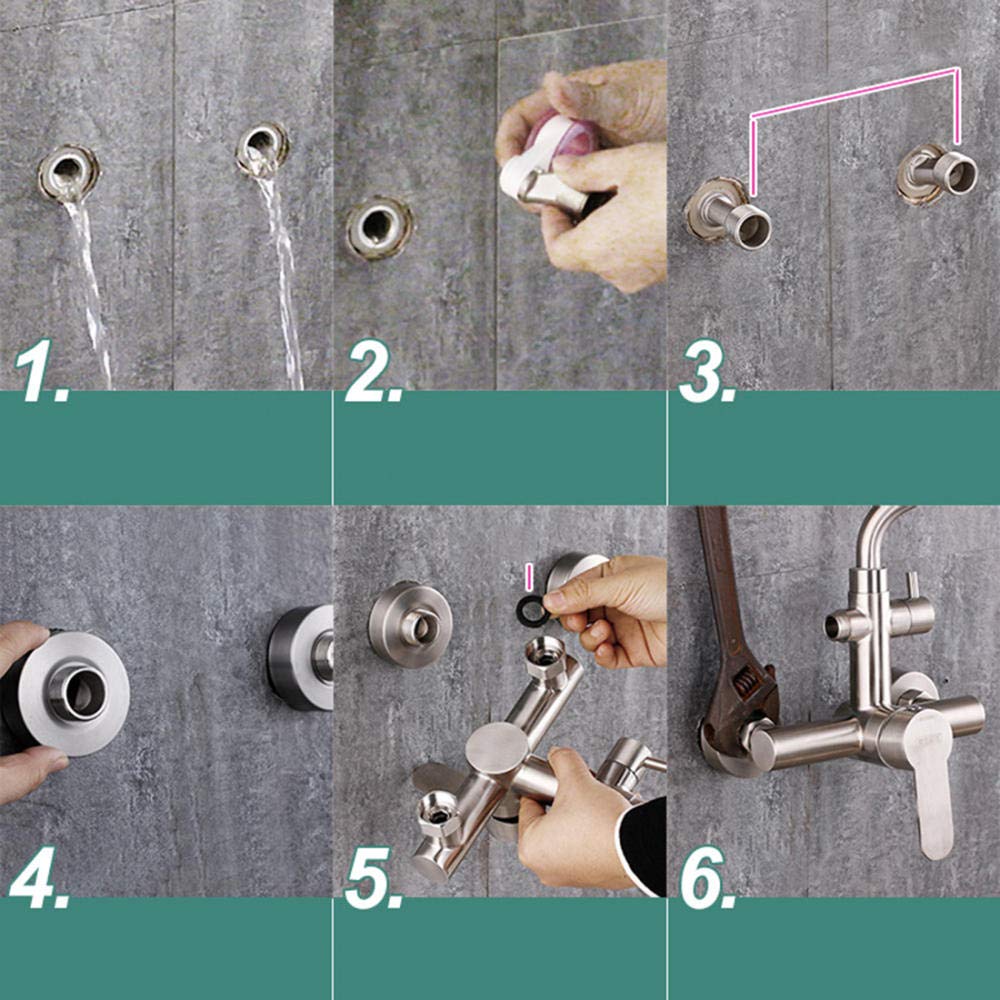 1.

2.

3.

4.

5.

6.