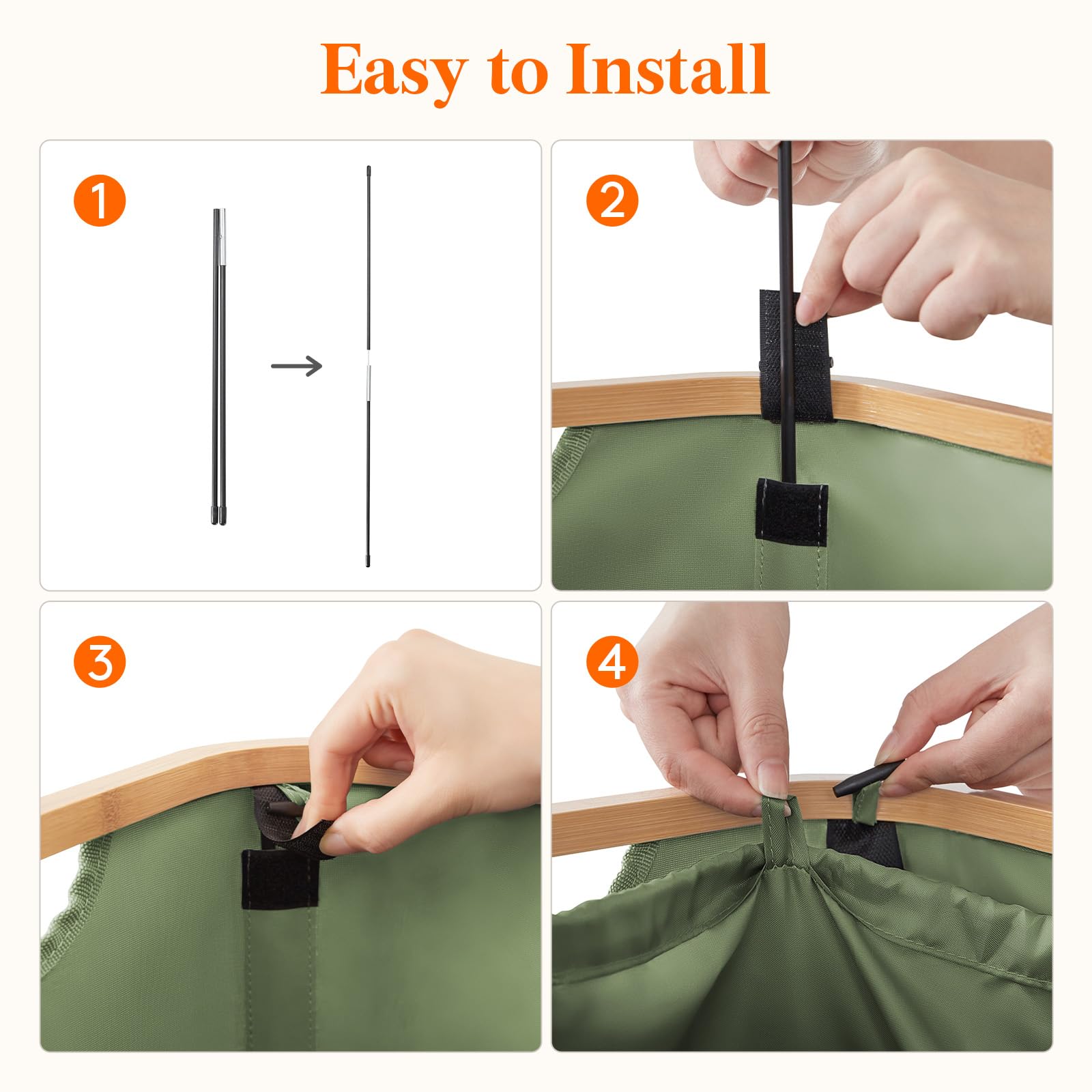 Easy to Install

1

2

3

4