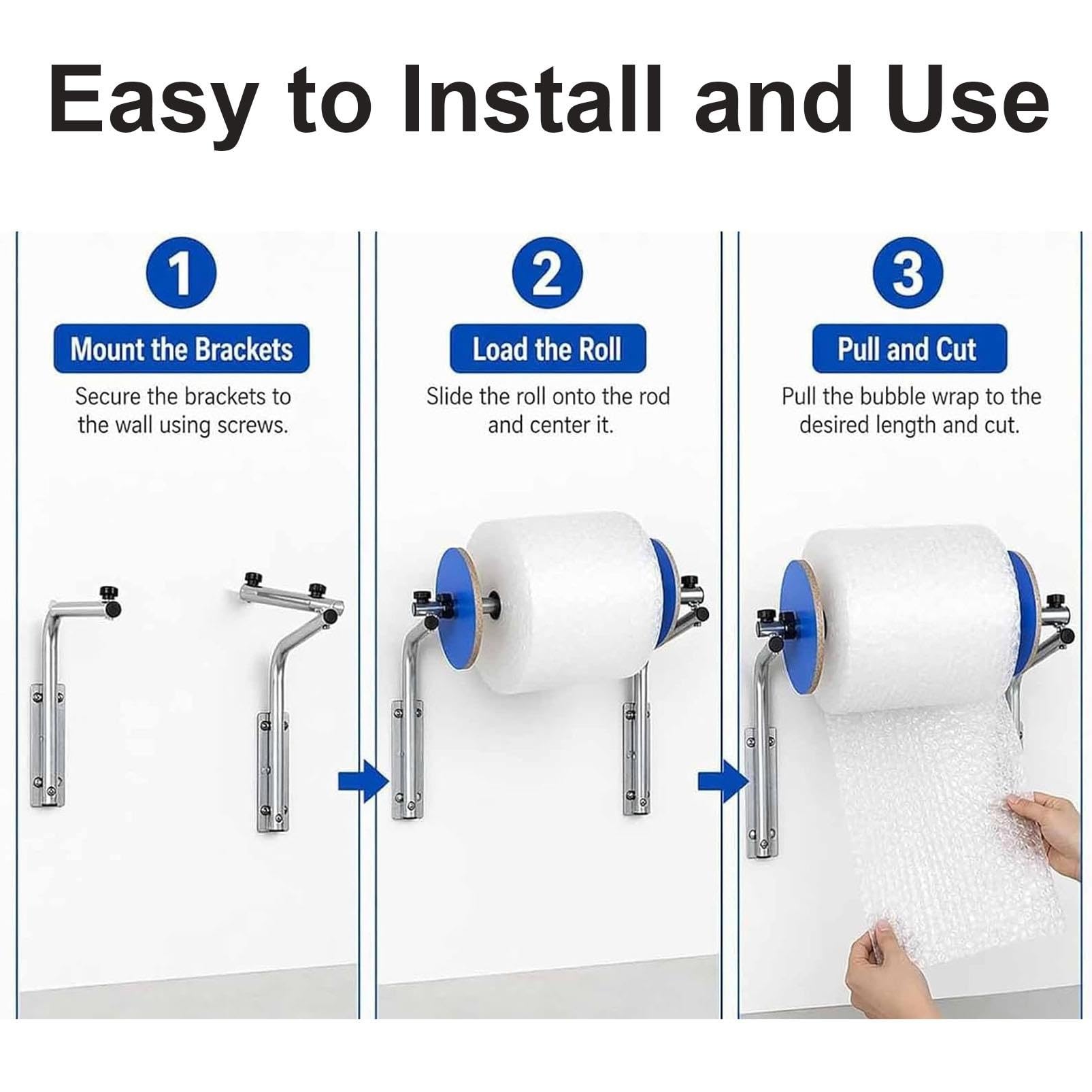 Easy to Install and Use

1

Mount the Brackets

Secure the brackets to the wall using screws.

2

Load the Roll

Slide the roll onto the rod and center it.

3

Pull and Cut

Pull the bubble wrap to the desired length and cut.