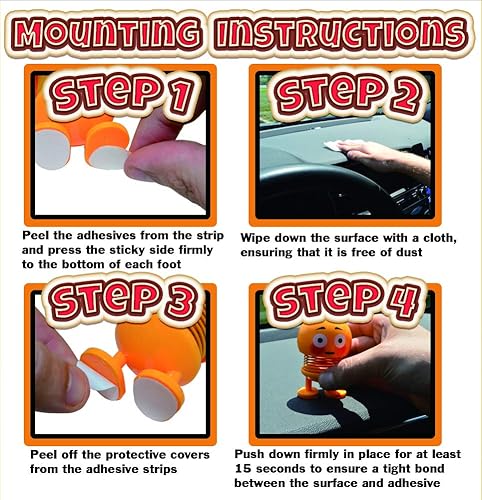 MOUNTING INSTRUCTIONS

STEP 1

Peel the adhesives from the strip and press the sticky side firmly to the bottom of each foot

STEP 2

Wipe down the surface with a cloth, ensuring that it is free of dust

STEP 3

Peel off the protective covers from the adhesive strips

STEP 4

Push down firmly in place for at least 15 seconds to ensure a tight bond between the surface and adhesive