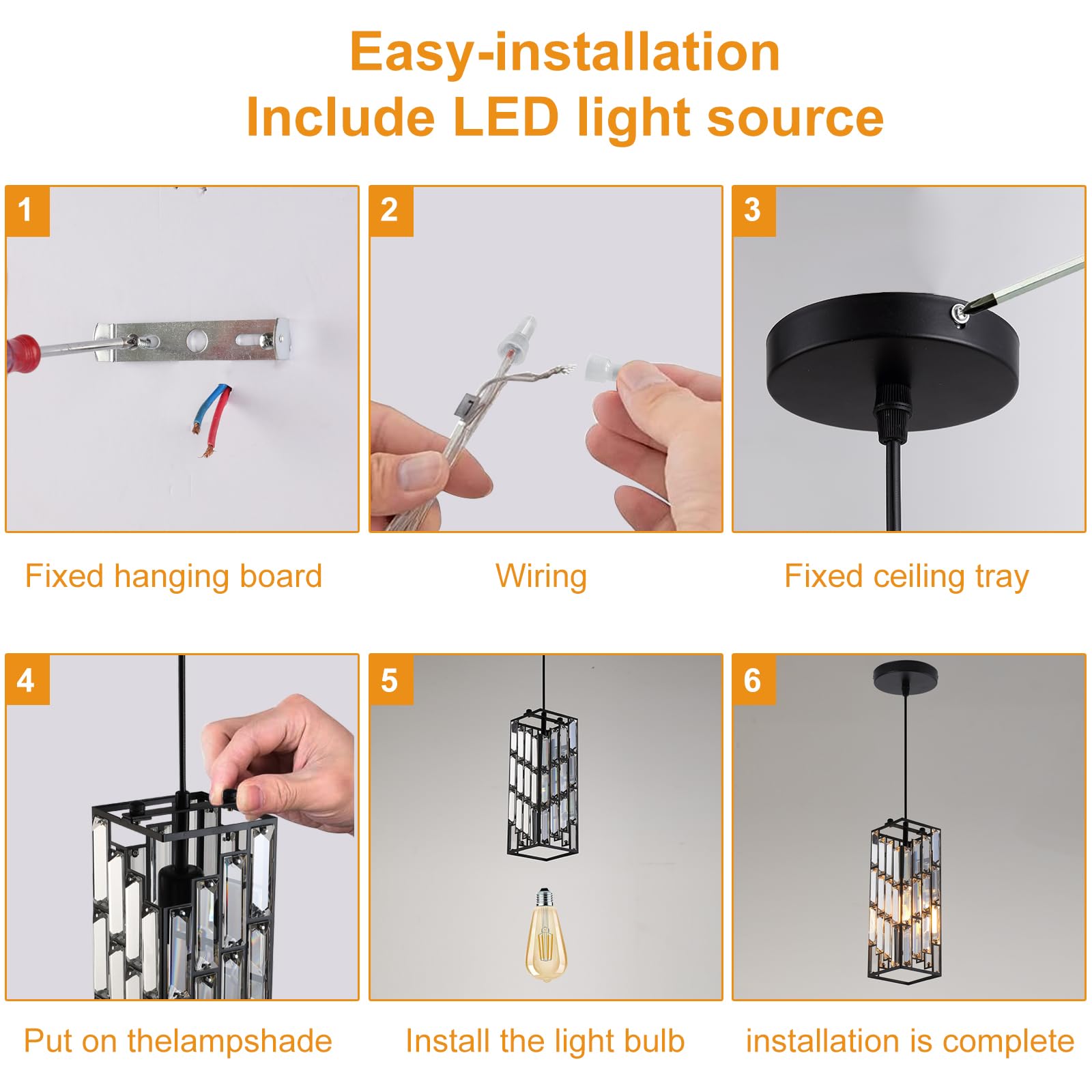 Easy-installation
Include LED light source

1

Fixed hanging board

2

Wiring

3

Fixed ceiling tray

4

Put on thelampshade

5

Install the light bulb

6

installation is complete