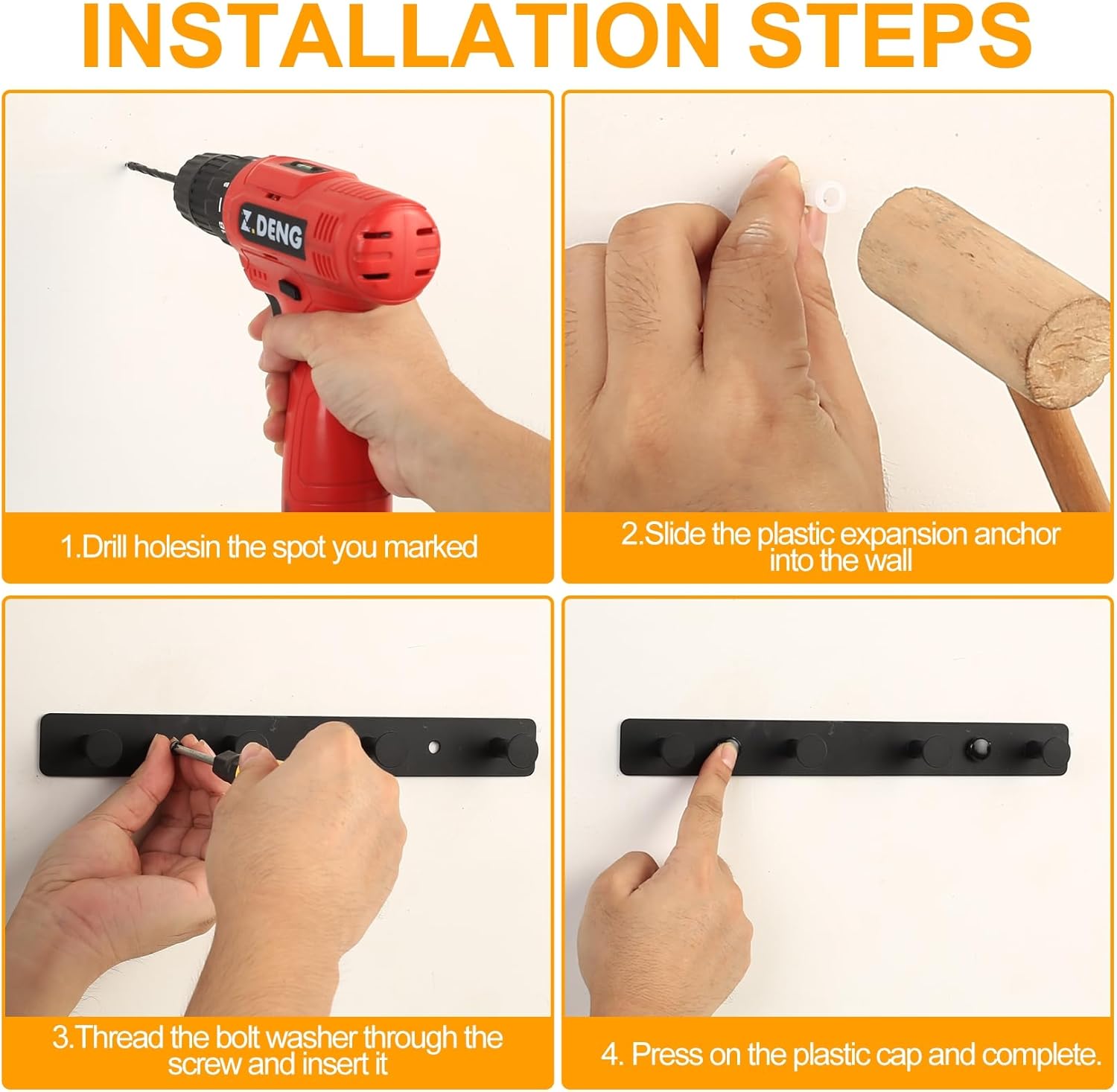 INSTALLATION STEPS

Z.DENG

1.Drill holesin the spot you marked

2.Slide the plastic expansion anchor into the wall

3.Thread the bolt washer through the screw and insert it

4. Press on the plastic cap and complete.