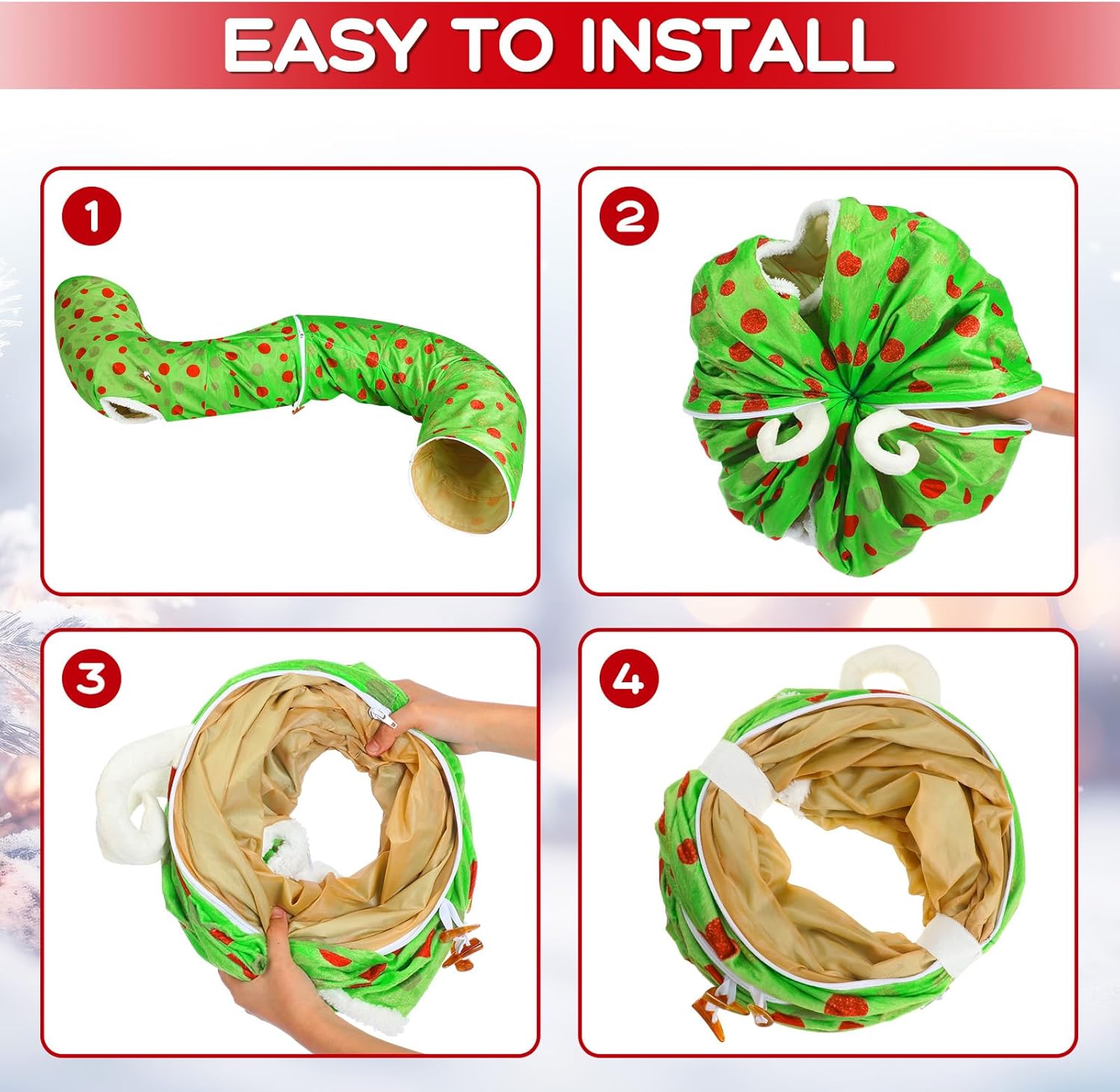 EASY TO INSTALL

1

2

3

4