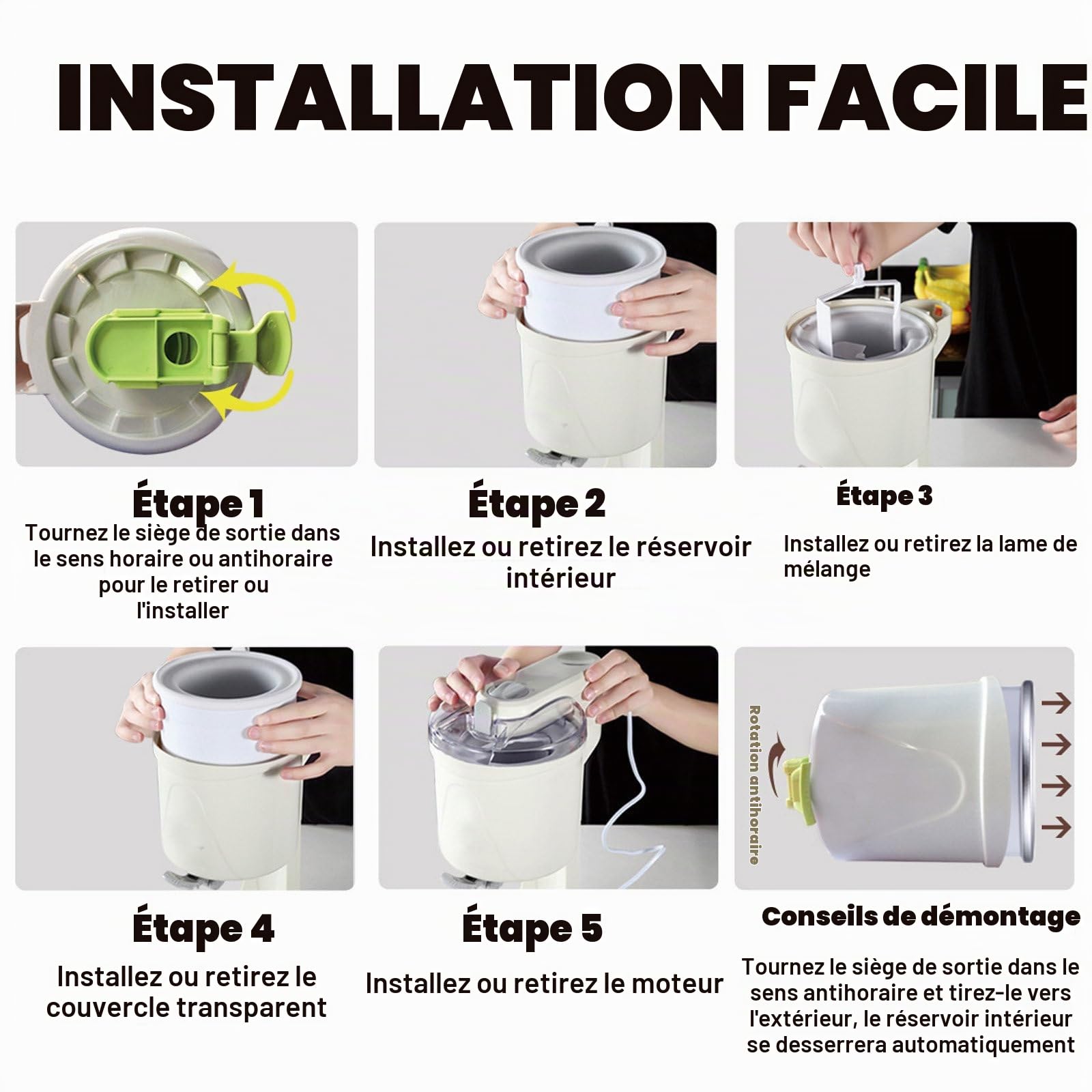 INSTALLATION FACILE

Étape 1
Tournez le siège de sortie dans le sens horaire ou antihoraire pour le retirer ou l'installer

Étape 2
Installez ou retirez le réservoir intérieur

Étape 3
Installez ou retirez la lame de mélange

Étape 4
Installez ou retirez le couvercle transparent

Étape 5
Installez ou retirez le moteur

Rotation antihoraire

Conseils de démontage
Tournez le siège de sortie dans le sens antihoraire et tirez-le vers l'extérieur, le réservoir intérieur se desserrera automatiquement