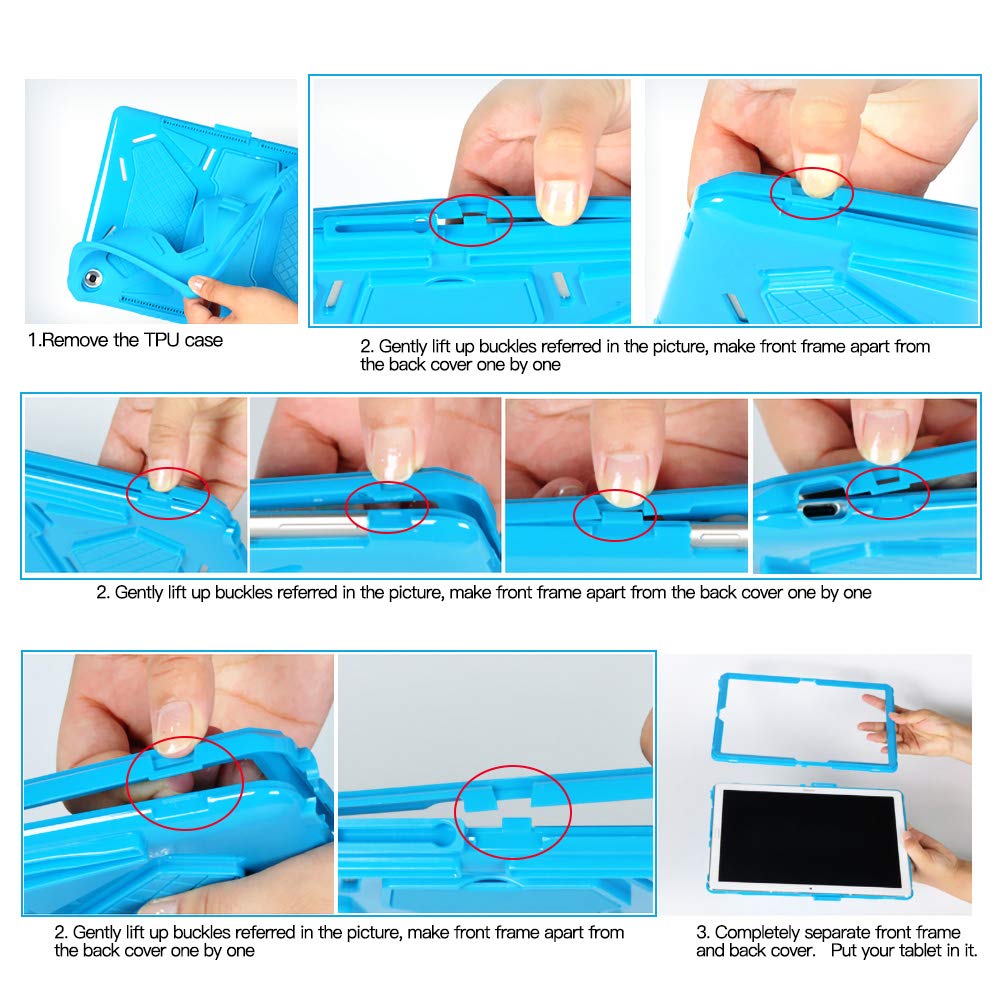 1.Remove the TPU case

2. Gently lift up buckles referred in the picture, make front frame apart from the back cover one by one

2. Gently lift up buckles referred in the picture, make front frame apart from the back cover one by one

2. Gently lift up buckles referred in the picture, make front frame apart from the back cover one by one

3. Completely separate front frame and back cover. Put your tablet in it.