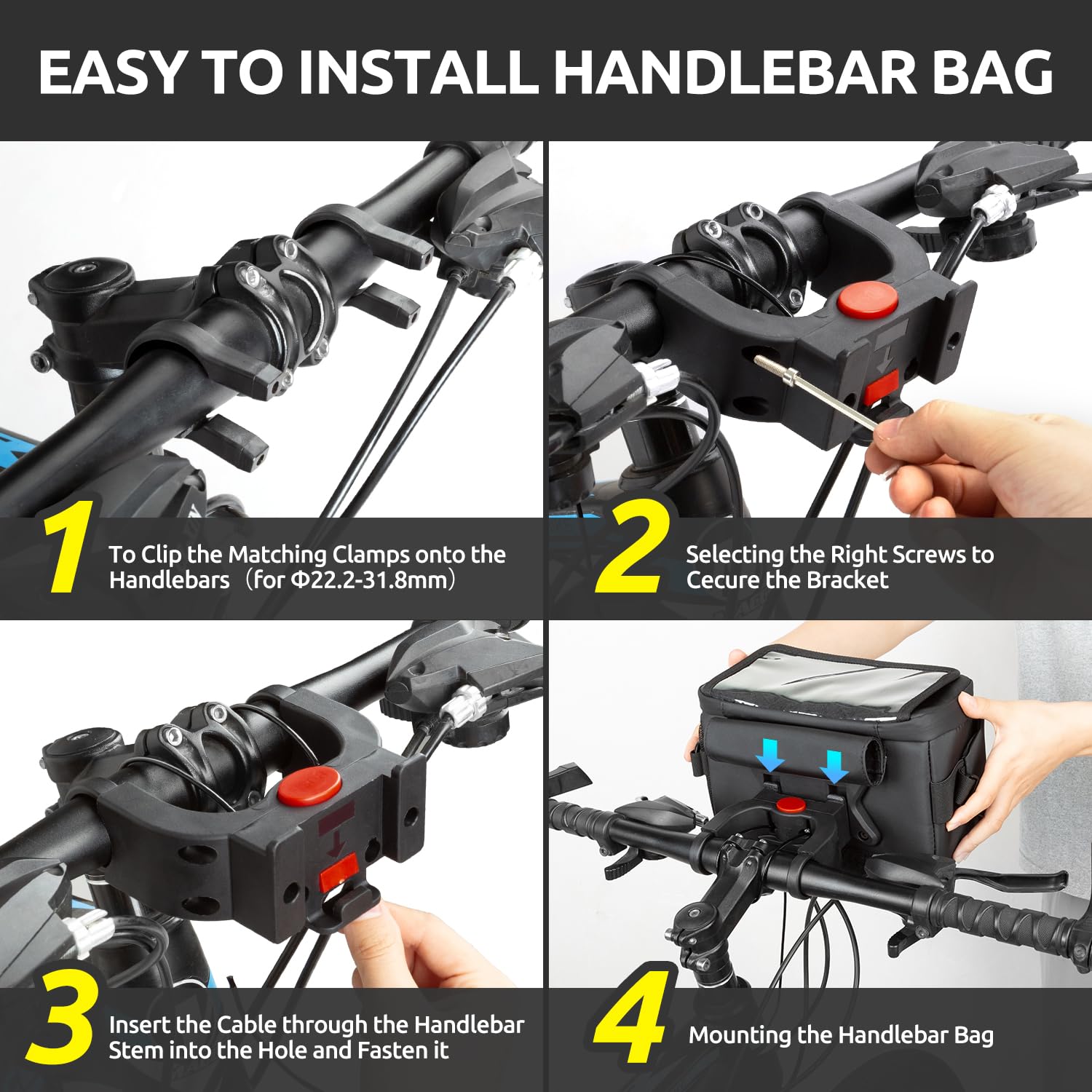 EASY TO INSTALL HANDLEBAR BAG

1 To Clip the Matching Clamps onto the Handlebars（for Φ22.2-31.8mm）

2 Selecting the Right Screws to Cecure the Bracket

3 Insert the Cable through the Handlebar Stem into the Hole and Fasten it

4 Mounting the Handlebar Bag