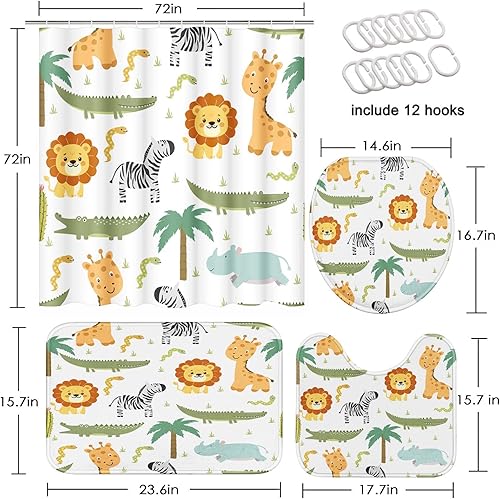 72in

72in

include 12 hooks

14.6in

16.7in

15.7in

15.7 in

23.6in

17.7in