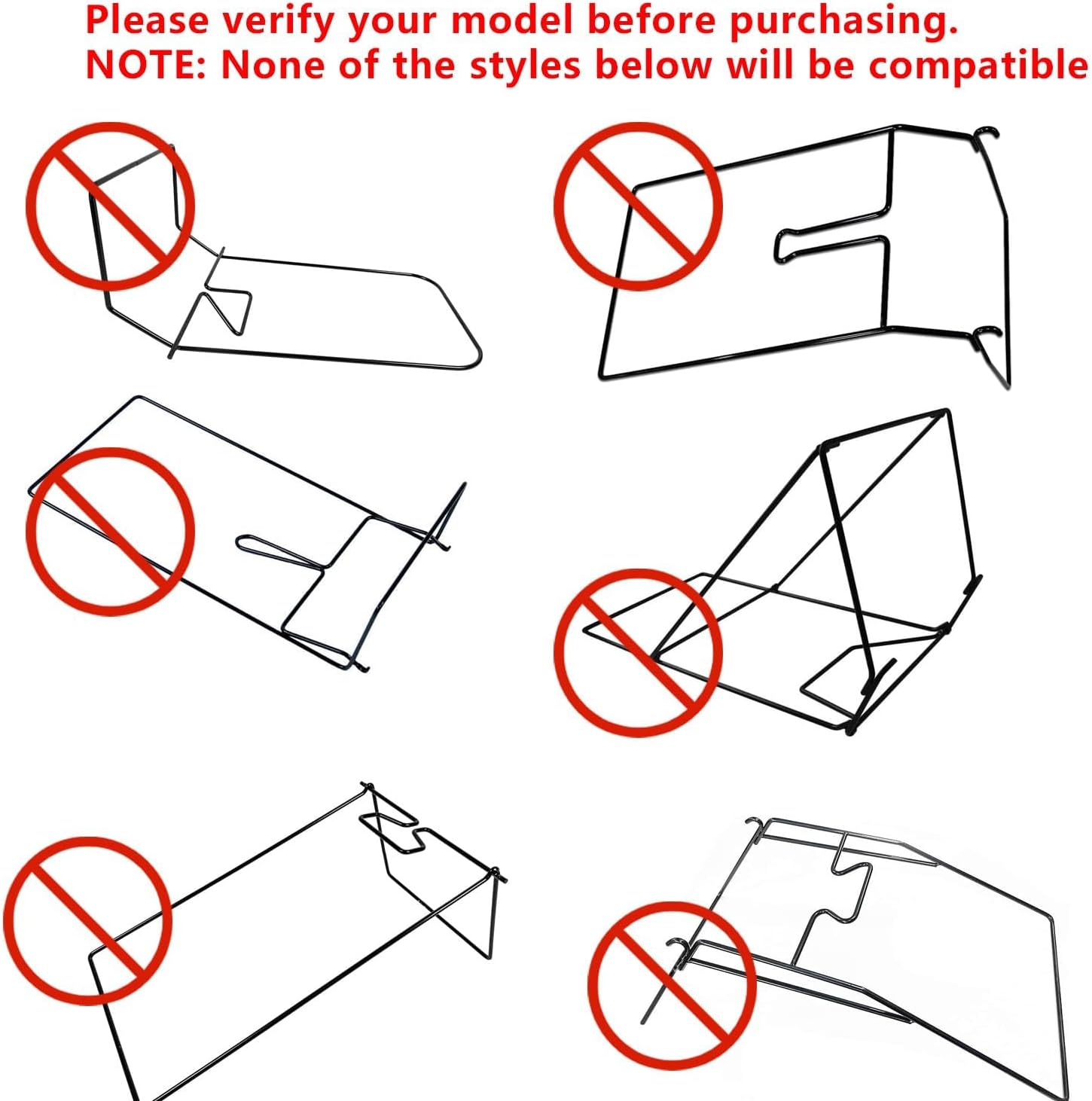 Please verify your model before purchasing.
NOTE: None of the styles below will be compatible