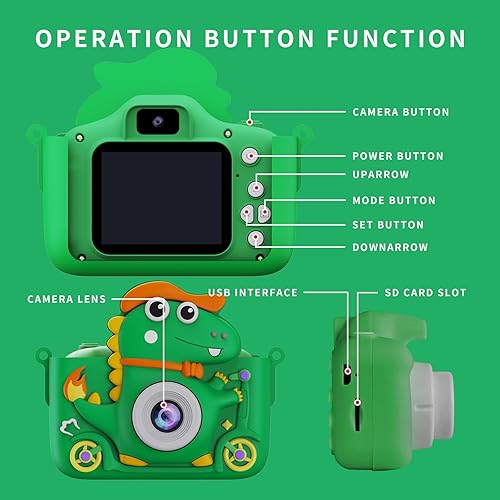 OPERATION BUTTON FUNCTION

CAMERA BUTTON

POWER BUTTON

UPARROW

MODE BUTTON

SET BUTTON

DOWNARROW

CAMERA LENS

USB INTERFACE

SD CARD SLOT