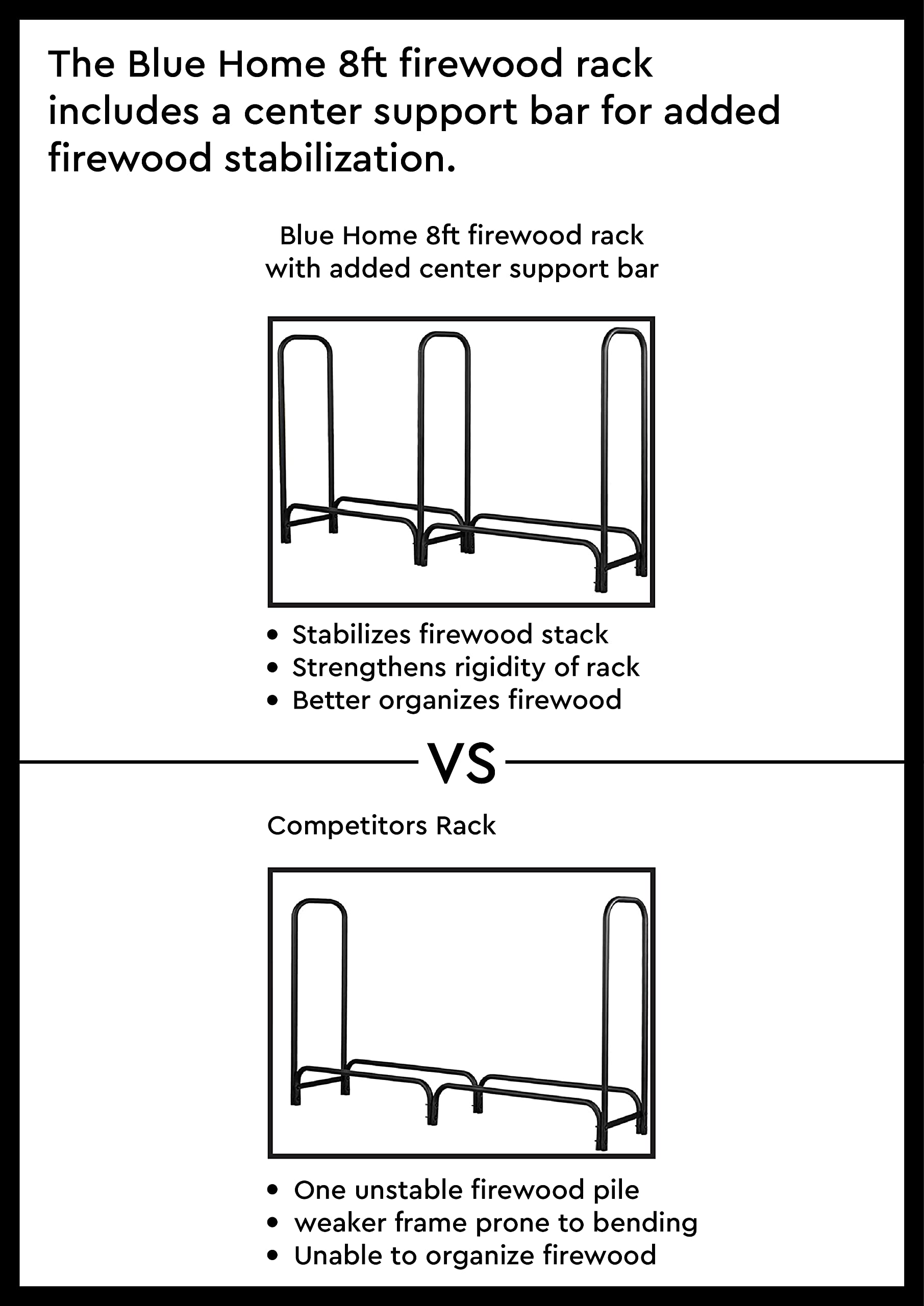 The Blue Home 8ft firewood rack includes a center support bar for added firewood stabilization.

Blue Home 8ft firewood rack with added center support bar

• Stabilizes firewood stack
• Strengthens rigidity of rack
• Better organizes firewood

VS

Competitors Rack

• One unstable firewood pile
• weaker frame prone to bending
• Unable to organize firewood