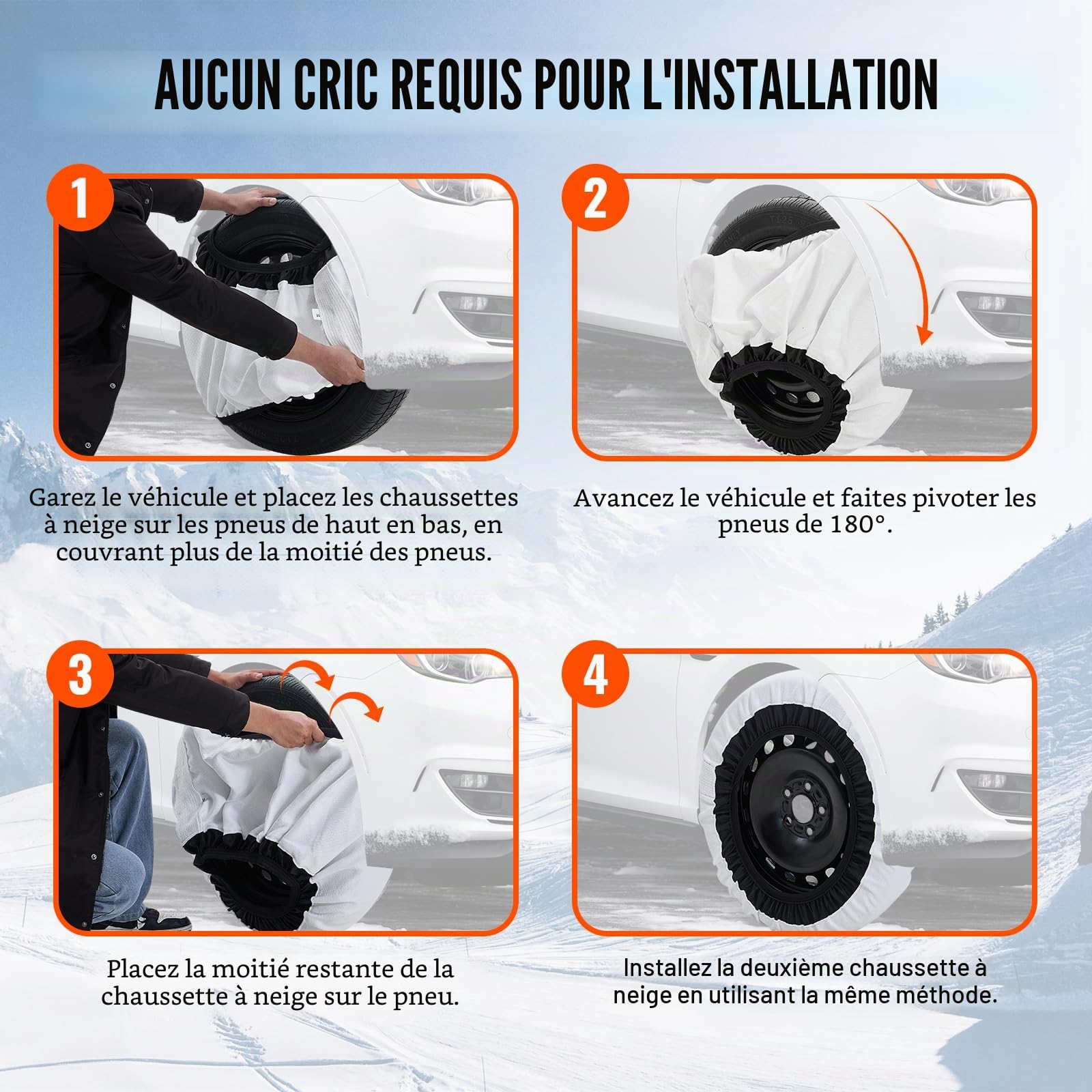 AUCUN CRIC REQUIS POUR L'INSTALLATION

1

Garez le véhicule et placez les chaussettes à neige sur les pneus de haut en bas, en couvrant plus de la moitié des pneus.

2

Avancez le véhicule et faites pivoter les pneus de 180°.

3

Placez la moitié restante de la chaussette à neige sur le pneu.

4

Installez la deuxième chaussette à neige en utilisant la même méthode.