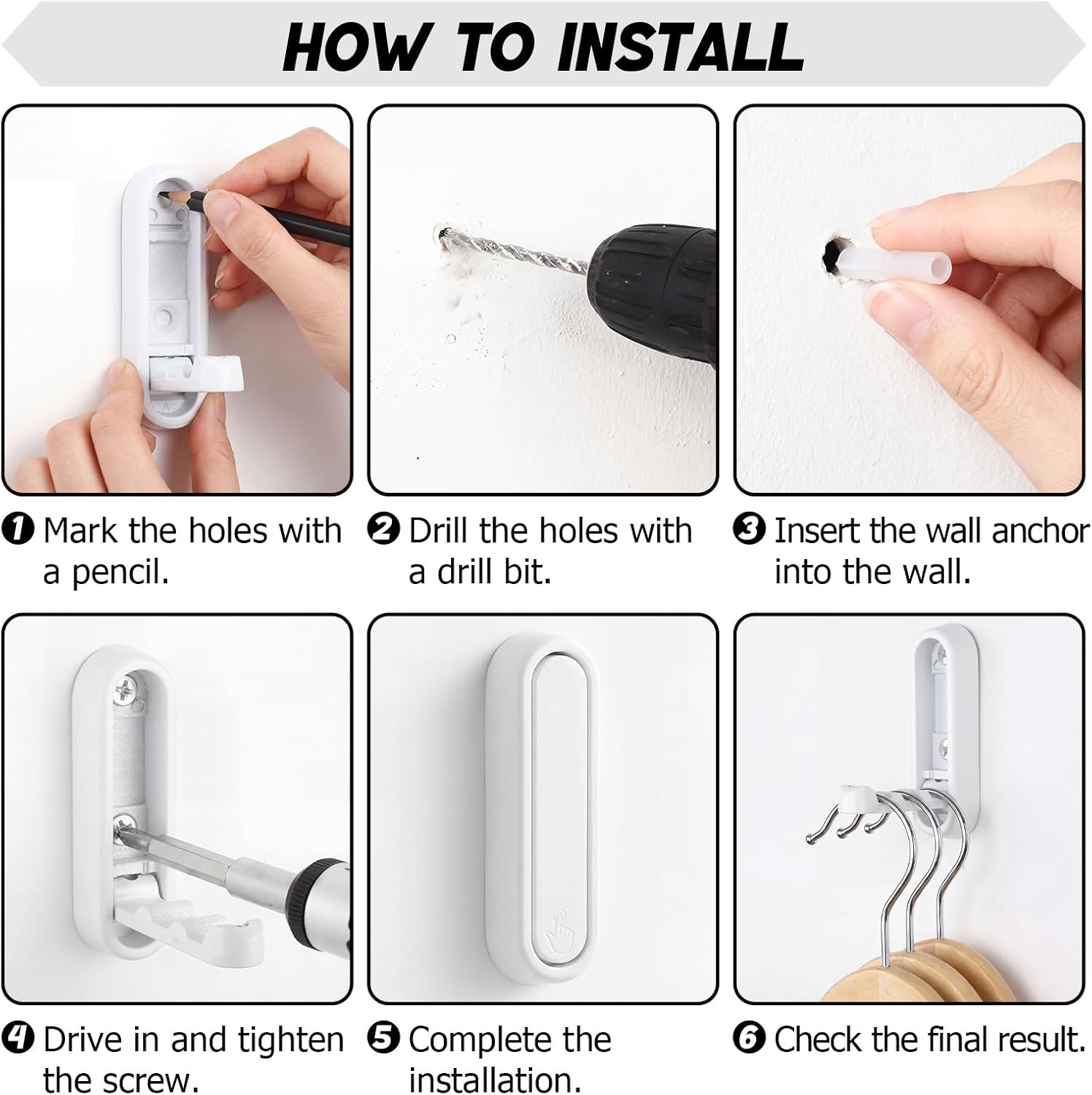 HOW TO INSTALL

❶ Mark the holes with a pencil.

❷ Drill the holes with a drill bit.

❸ Insert the wall anchor into the wall.

❹ Drive in and tighten the screw.

❺ Complete the installation.

❻ Check the final result.