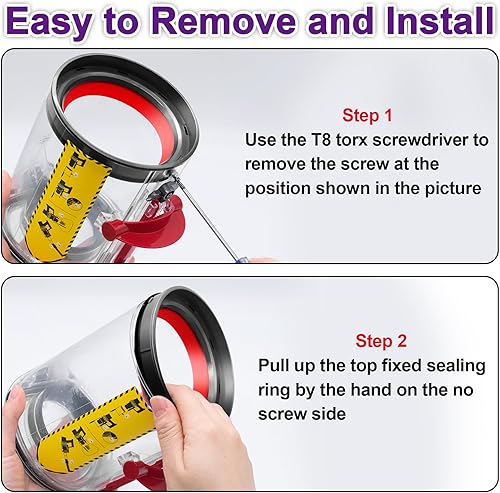 Easy to Remove and Install

Step 1
Use the T8 torx screwdriver to remove the screw at the position shown in the picture

Step 2
Pull up the top fixed sealing ring by the hand on the no screw side