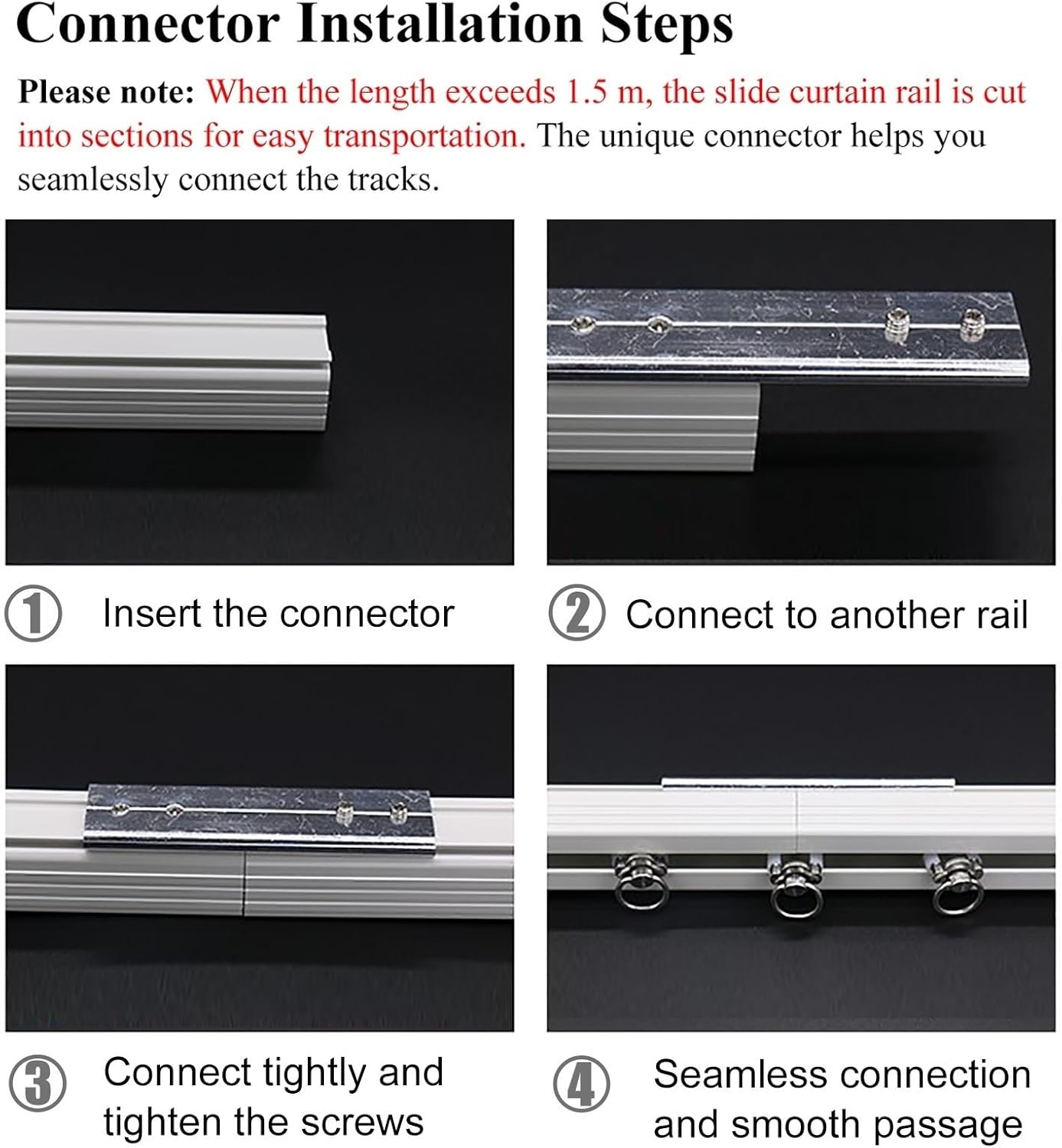 Connector Installation Steps

Please note: When the length exceeds 1.5 m, the slide curtain rail is cut into sections for easy transportation. The unique connector helps you seamlessly connect the tracks.

① Insert the connector

② Connect to another rail

③ Connect tightly and tighten the screws

④ Seamless connection and smooth passage