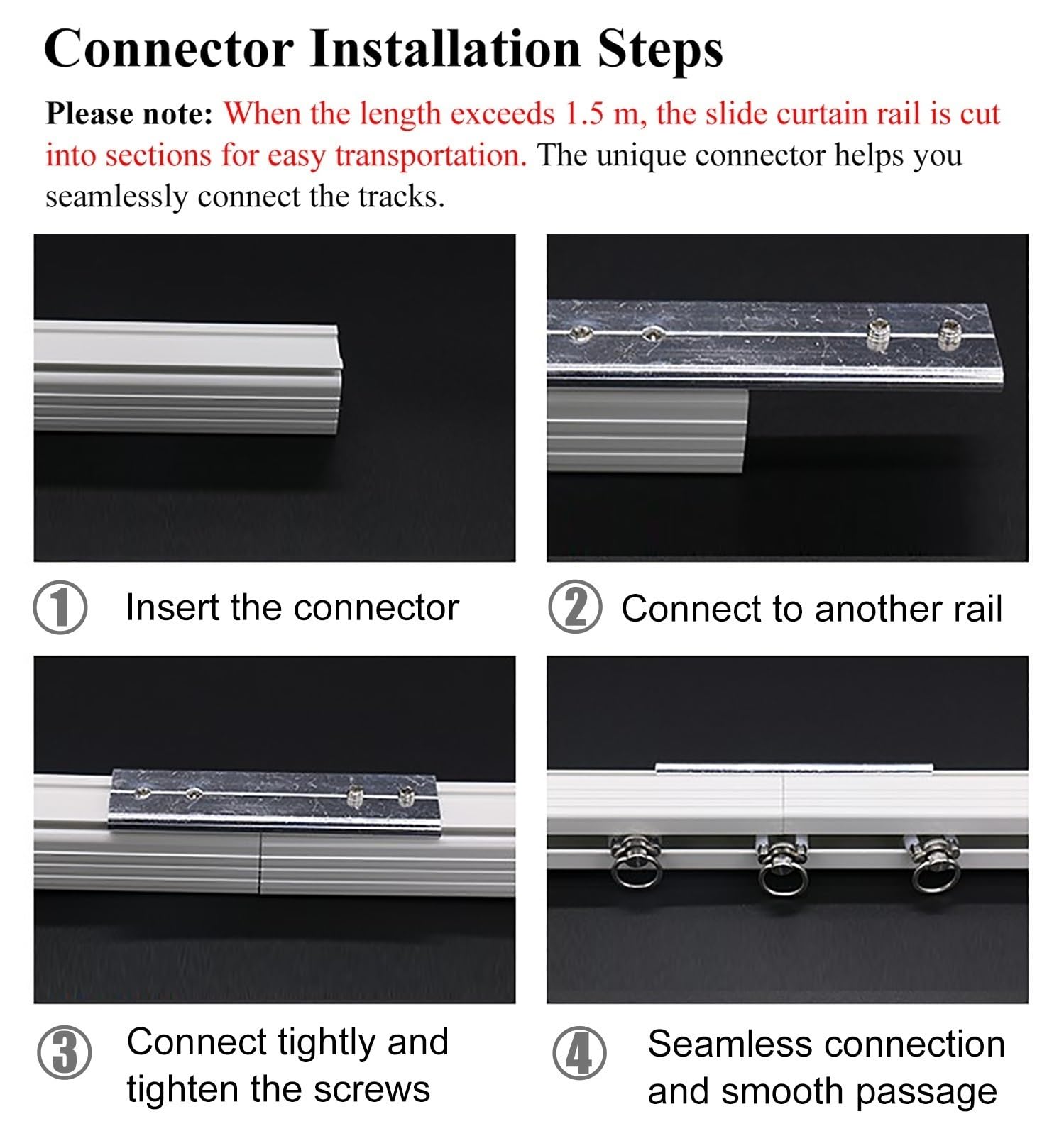 Connector Installation Steps

Please note: When the length exceeds 1.5 m, the slide curtain rail is cut into sections for easy transportation. The unique connector helps you seamlessly connect the tracks.

① Insert the connector

② Connect to another rail

③ Connect tightly and tighten the screws

④ Seamless connection and smooth passage