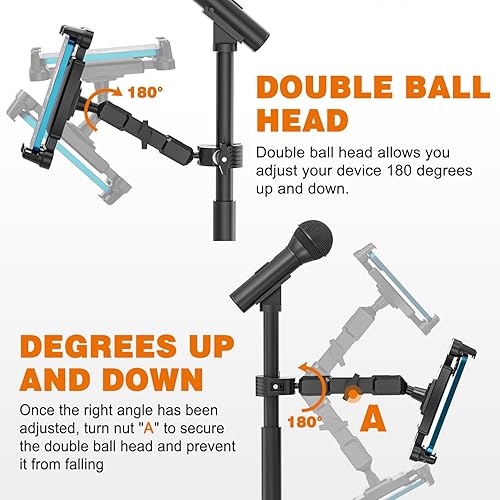 180°

DOUBLE BALL HEAD

Double ball head allows you adjust your device 180 degrees up and down.

DEGREES UP AND DOWN

Once the right angle has been adjusted, turn nut "A" to secure the double ball head and prevent it from falling

180°

A