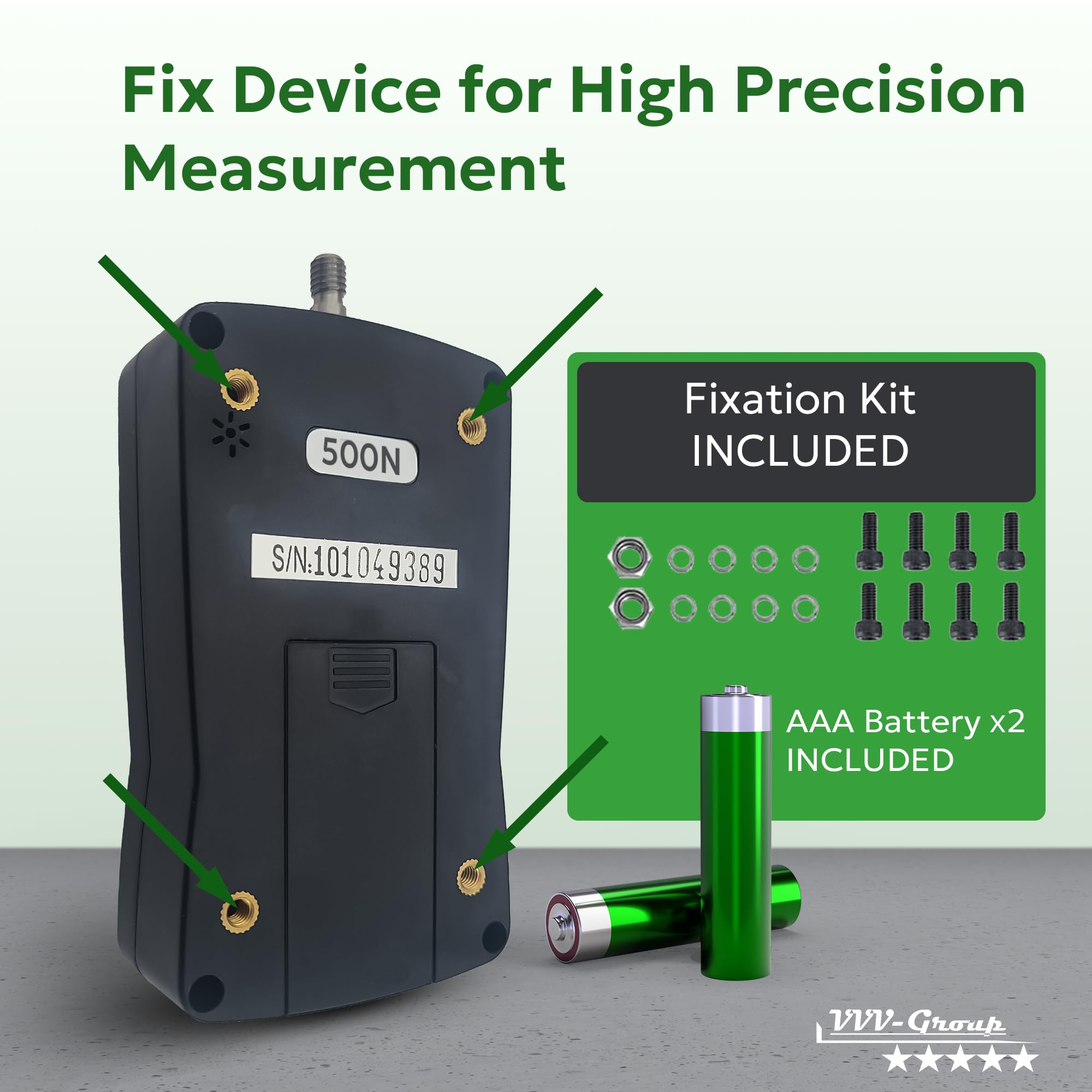 Fix Device for High Precision Measurement

500N

S/N:101049389

Fixation Kit INCLUDED

AAA Battery x2 INCLUDED

VVV-Group