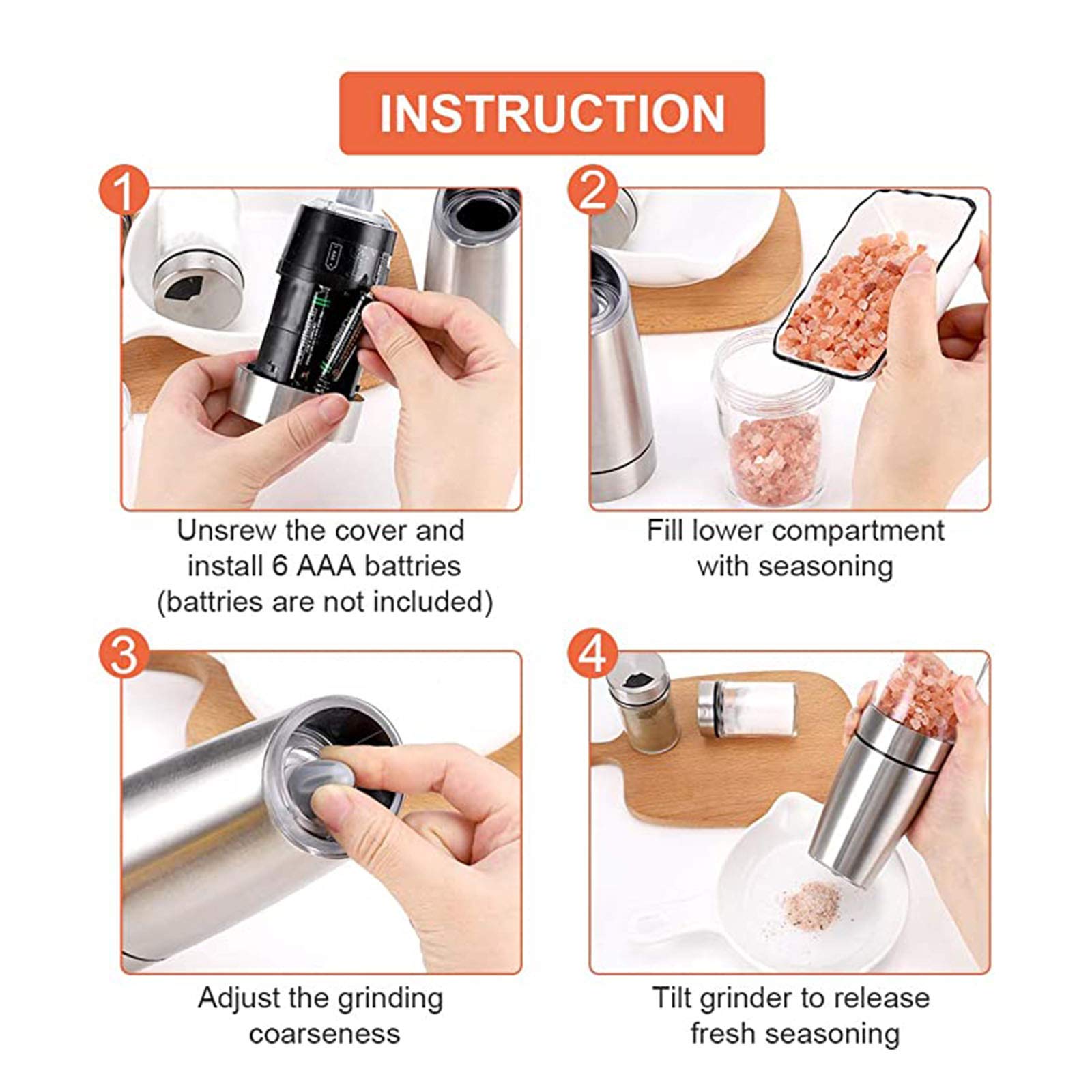 INSTRUCTION

1

Unsrew the cover and install 6 AAA battries (battries are not included)

2

Fill lower compartment with seasoning

3

Adjust the grinding coarseness

4

Tilt grinder to release fresh seasoning