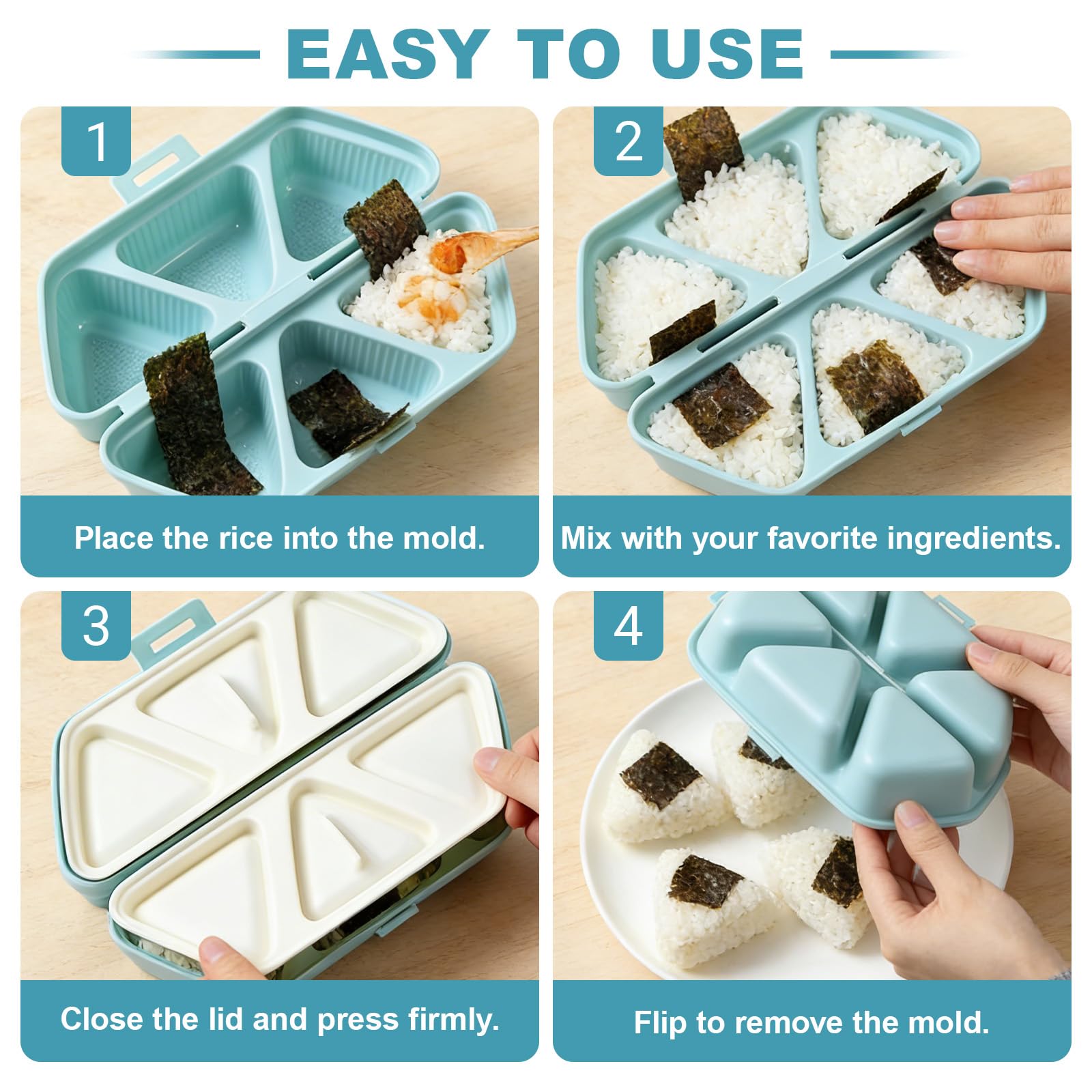 EASY TO USE

1

Place the rice into the mold.

2

Mix with your favorite ingredients.

3

Close the lid and press firmly.

4

Flip to remove the mold.