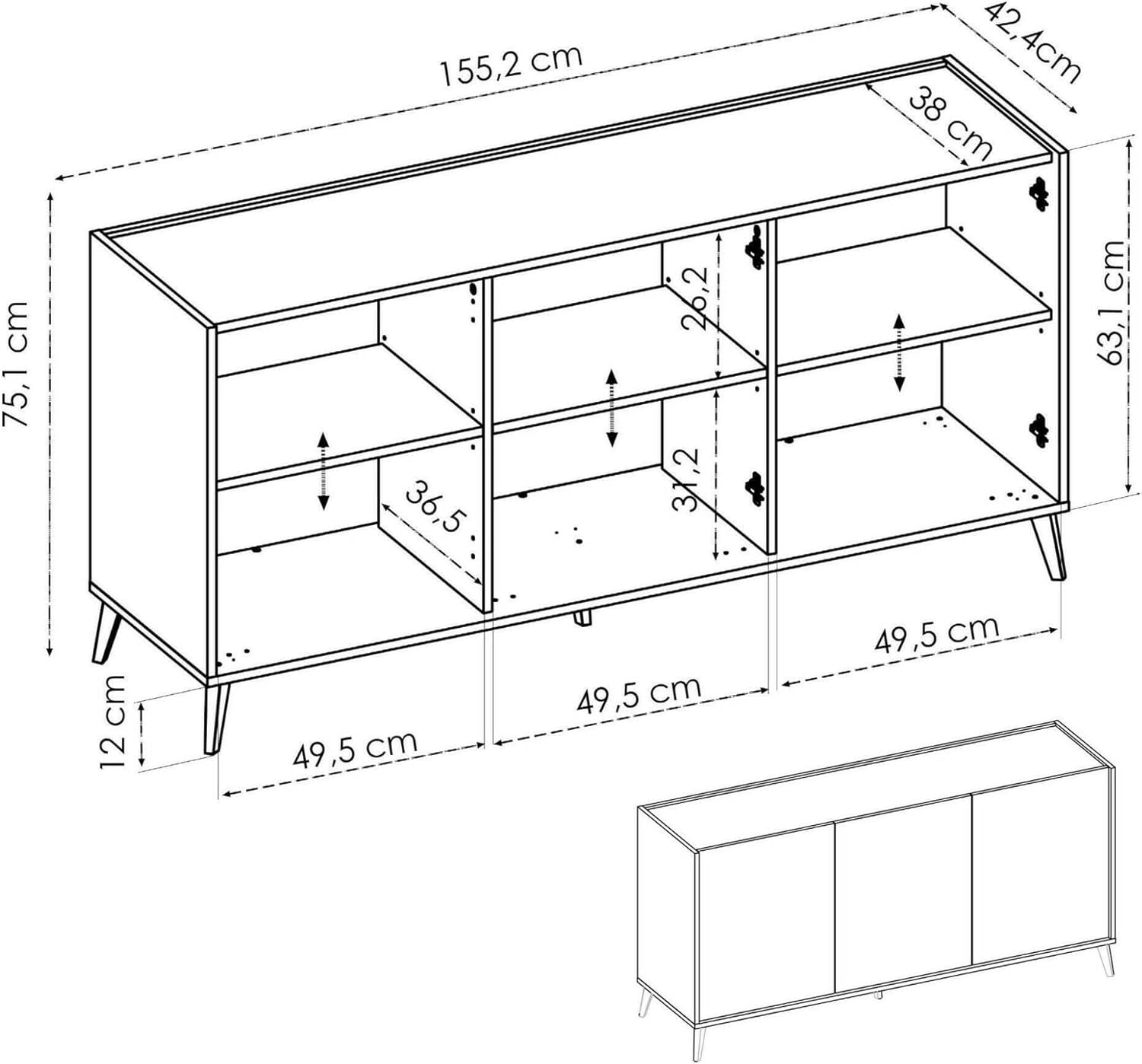 155,2 cm
42,4cm
38 cm
75,1 cm
63,1 cm
26,2
31,2
36,5
12 cm
49,5 cm
49,5 cm
49,5 cm