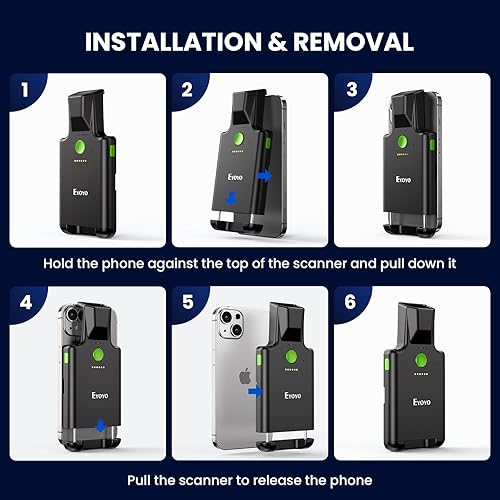 INSTALLATION & REMOVAL

1

Eyoyo

2

Eyoyo

3

Eyoyo

Hold the phone against the top of the scanner and pull down it

4

Eyoyo

5

Eyoyo

6

Eyoyo

Pull the scanner to release the phone