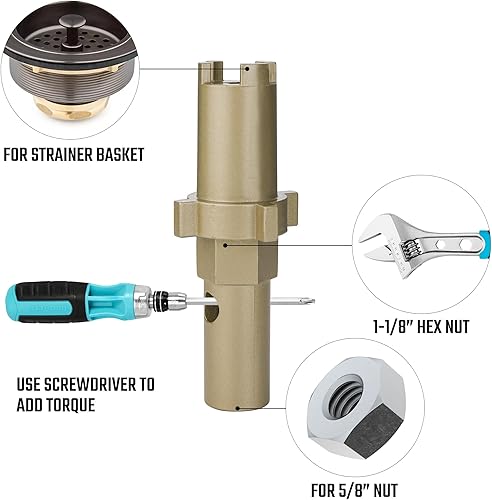 FOR STRAINER BASKET

1-1/8" HEX NUT

USE SCREWDRIVER TO ADD TORQUE

FOR 5/8" NUT