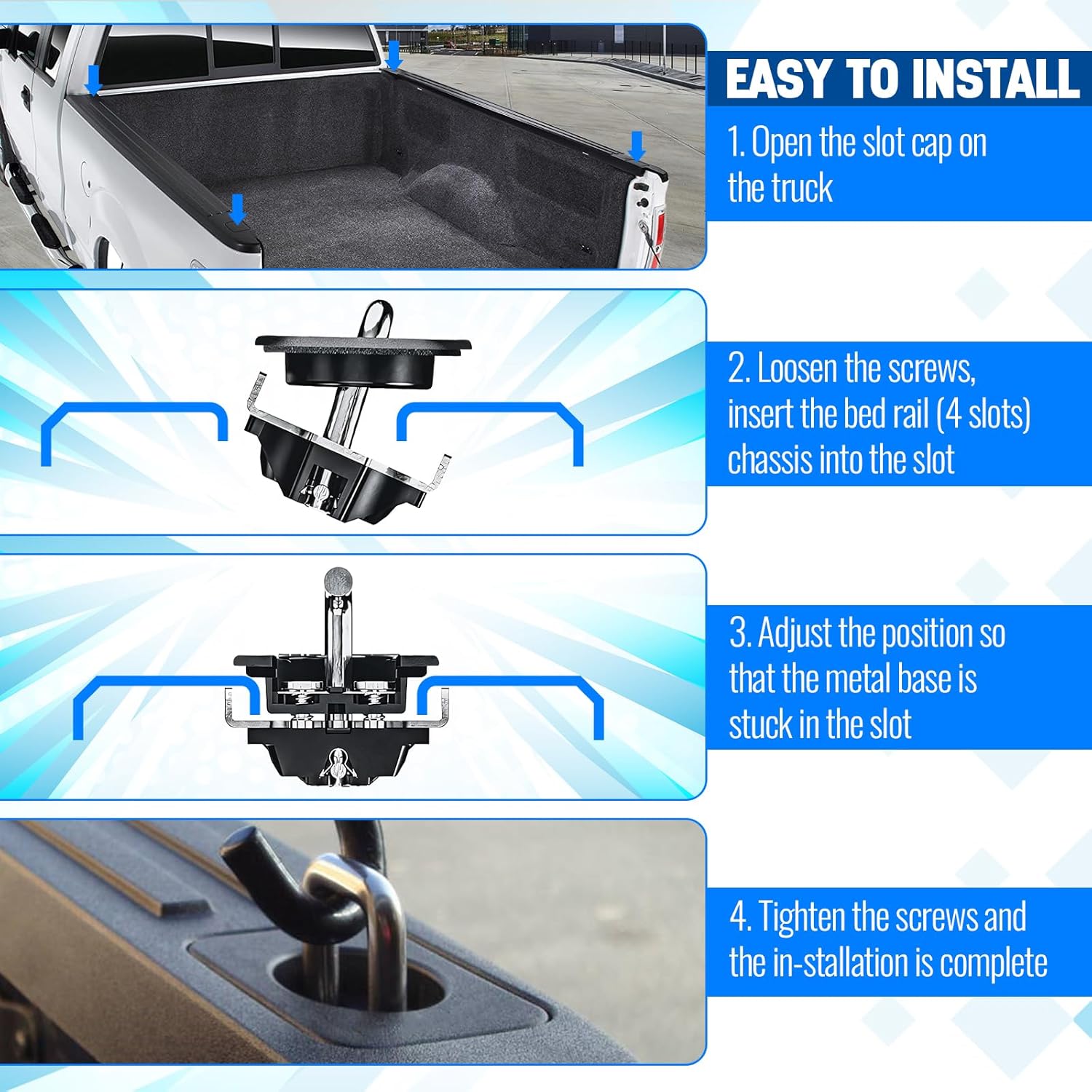 EASY TO INSTALL

1. Open the slot cap on the truck

2. Loosen the screws, insert the bed rail (4 slots) chassis into the slot

3. Adjust the position so that the metal base is stuck in the slot

4. Tighten the screws and the in-stallation is complete