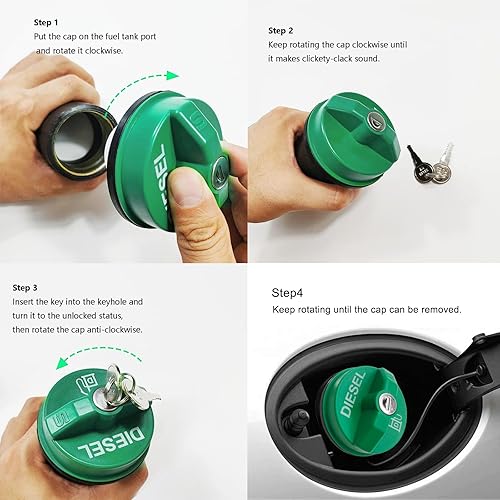 Step 1
Put the cap on the fuel tank port and rotate it clockwise.

DIESEL

Step 2
Keep rotating the cap clockwise until it makes clickety-clack sound.

Step 3
Insert the key into the keyhole and turn it to the unlocked status, then rotate the cap anti-clockwise.

DIESEL

Step4
Keep rotating until the cap can be removed.

DIESEL