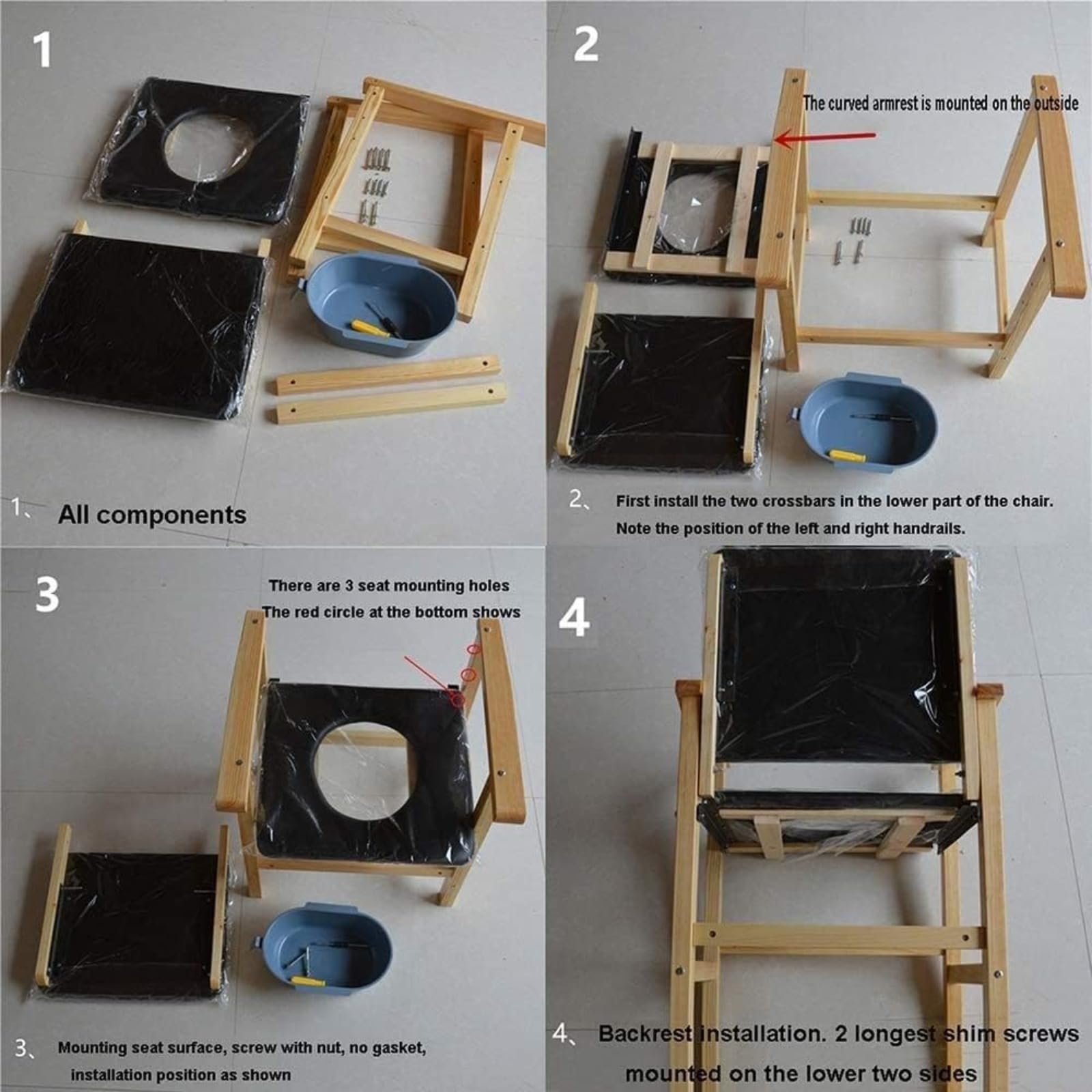 1

1、 All components

2

The curved armrest is mounted on the outside

2、 First install the two crossbars in the lower part of the chair. Note the position of the left and right handrails.

3

There are 3 seat mounting holes
The red circle at the bottom shows

3、 Mounting seat surface, screw with nut, no gasket, installation position as shown

4

4、 Backrest installation. 2 longest shim screws mounted on the lower two sides