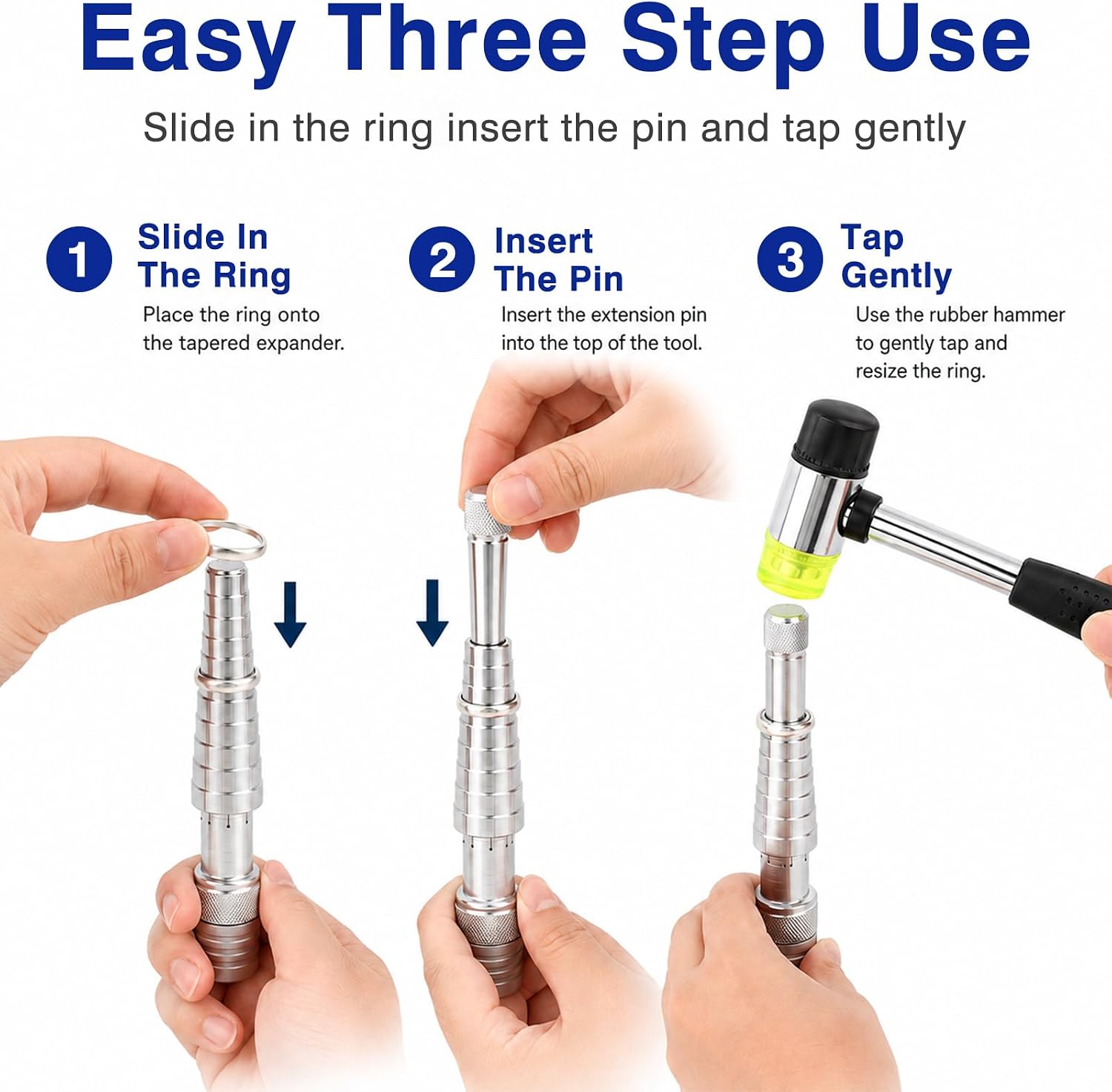 Easy Three Step Use

Slide in the ring insert the pin and tap gently

1 Slide In The Ring

Place the ring onto the tapered expander.

2 Insert The Pin

Insert the extension pin into the top of the tool.

3 Tap Gently

Use the rubber hammer to gently tap and resize the ring.