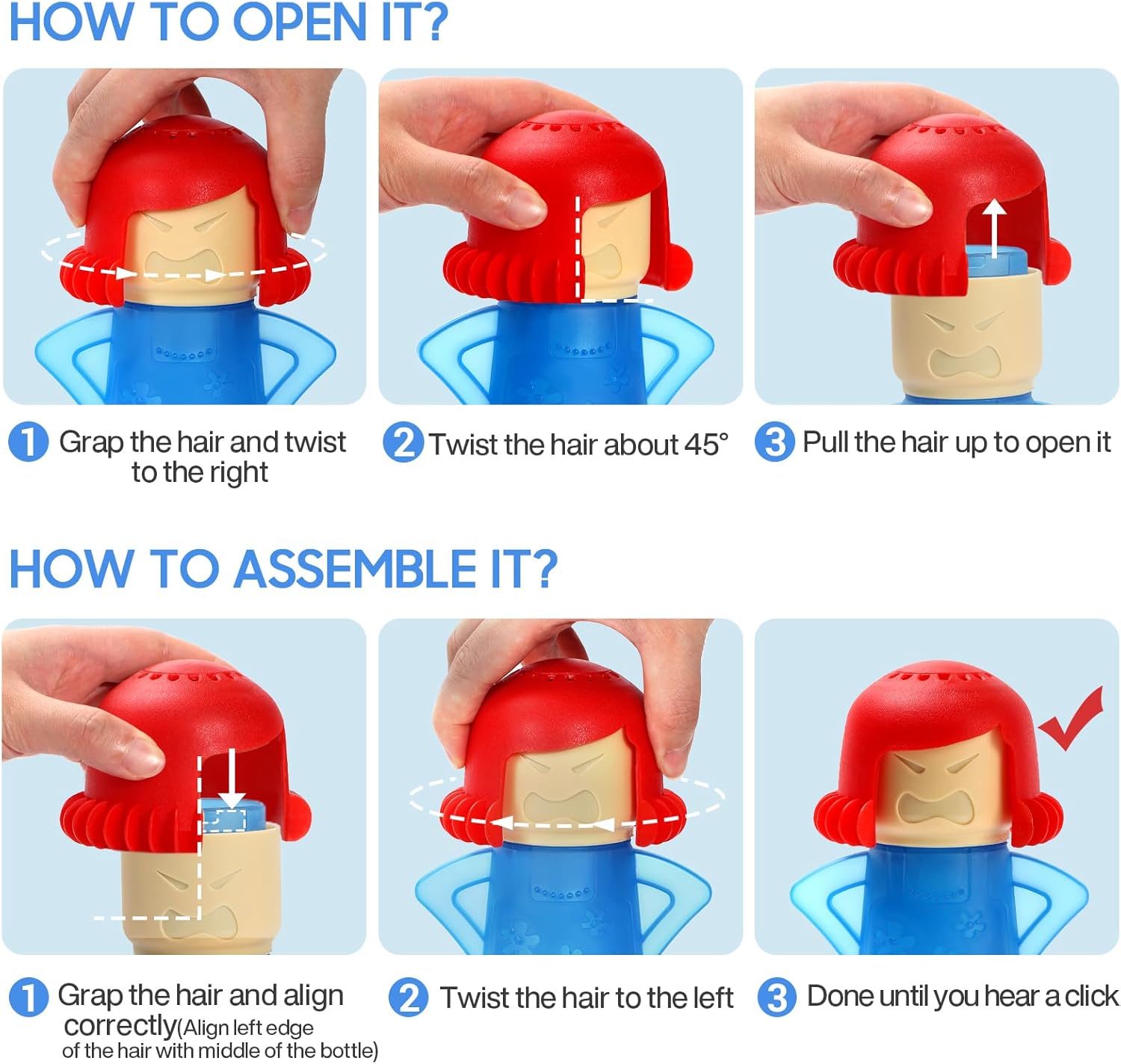 HOW TO OPEN IT?

1 Grap the hair and twist to the right

2 Twist the hair about 45°

3 Pull the hair up to open it

HOW TO ASSEMBLE IT?

1 Grap the hair and align correctly(Align left edge of the hair with middle of the bottle)

2 Twist the hair to the left

3 Done until you hear a click