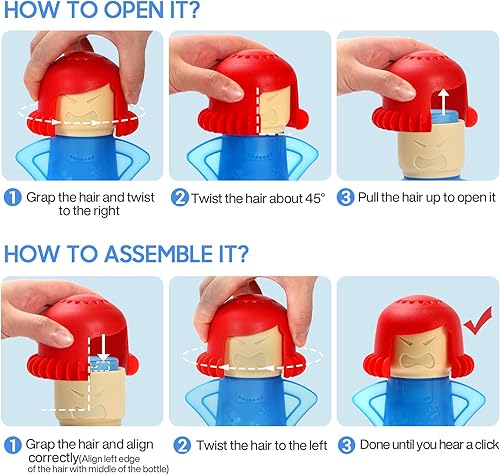 HOW TO OPEN IT?

1 Grap the hair and twist to the right

2 Twist the hair about 45°

3 Pull the hair up to open it

HOW TO ASSEMBLE IT?

1 Grap the hair and align correctly(Align left edge of the hair with middle of the bottle)

2 Twist the hair to the left

3 Done until you hear a click