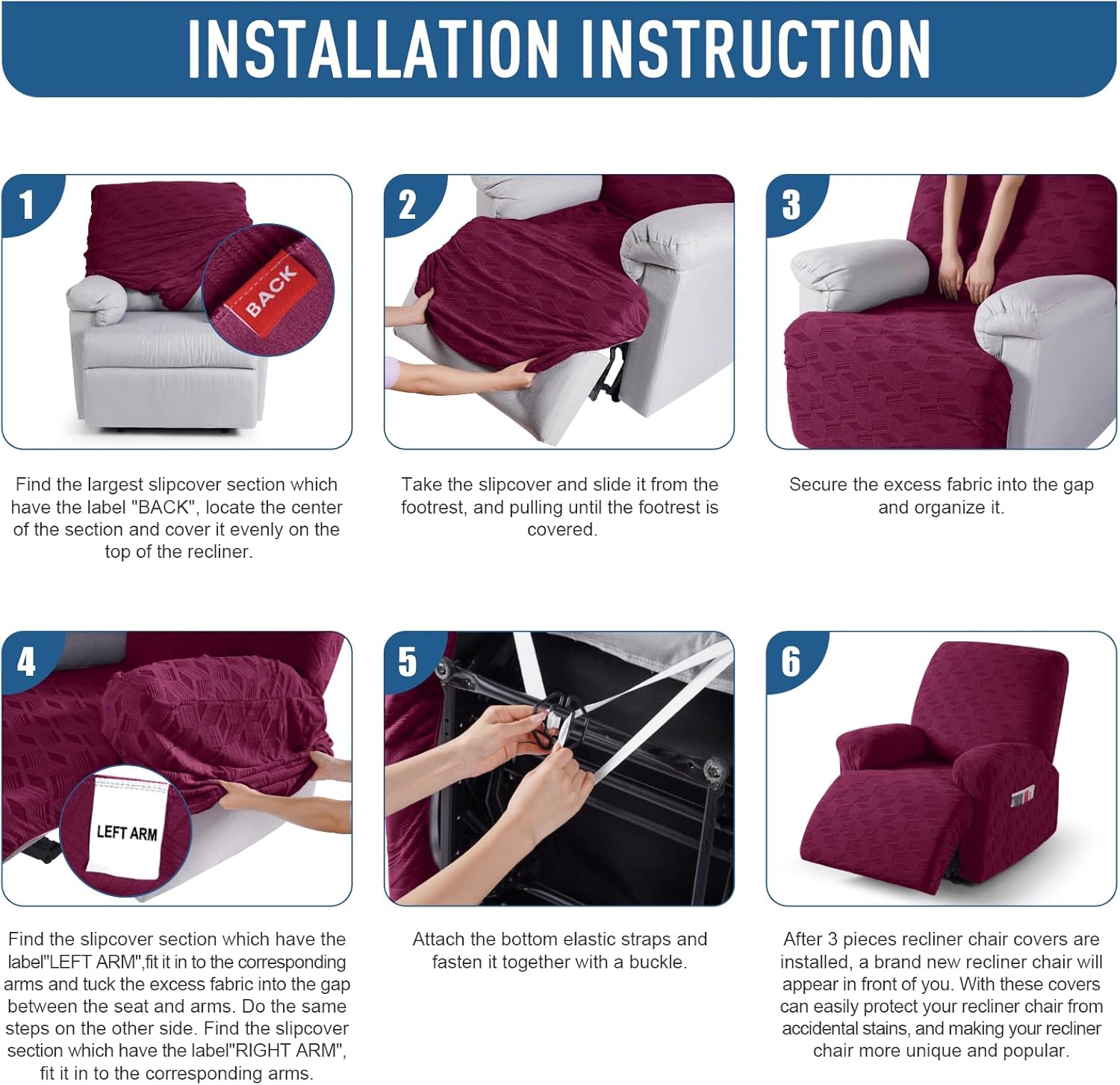 INSTALLATION INSTRUCTION

1

BACK

Find the largest slipcover section which have the label "BACK", locate the center of the section and cover it evenly on the top of the recliner.

2

Take the slipcover and slide it from the footrest, and pulling until the footrest is covered.

3

Secure the excess fabric into the gap and organize it.

4

LEFT ARM

Find the slipcover section which have the label"LEFT ARM",fit it in to the corresponding arms and tuck the excess fabric into the gap between the seat and arms. Do the same steps on the other side. Find the slipcover section which have the label"RIGHT ARM", fit it in to the corresponding arms.

5

Attach the bottom elastic straps and fasten it together with a buckle.

6

After 3 pieces recliner chair covers are installed, a brand new recliner chair will appear in front of you. With these covers can easily protect your recliner chair from accidental stains, and making your recliner chair more unique and popular.