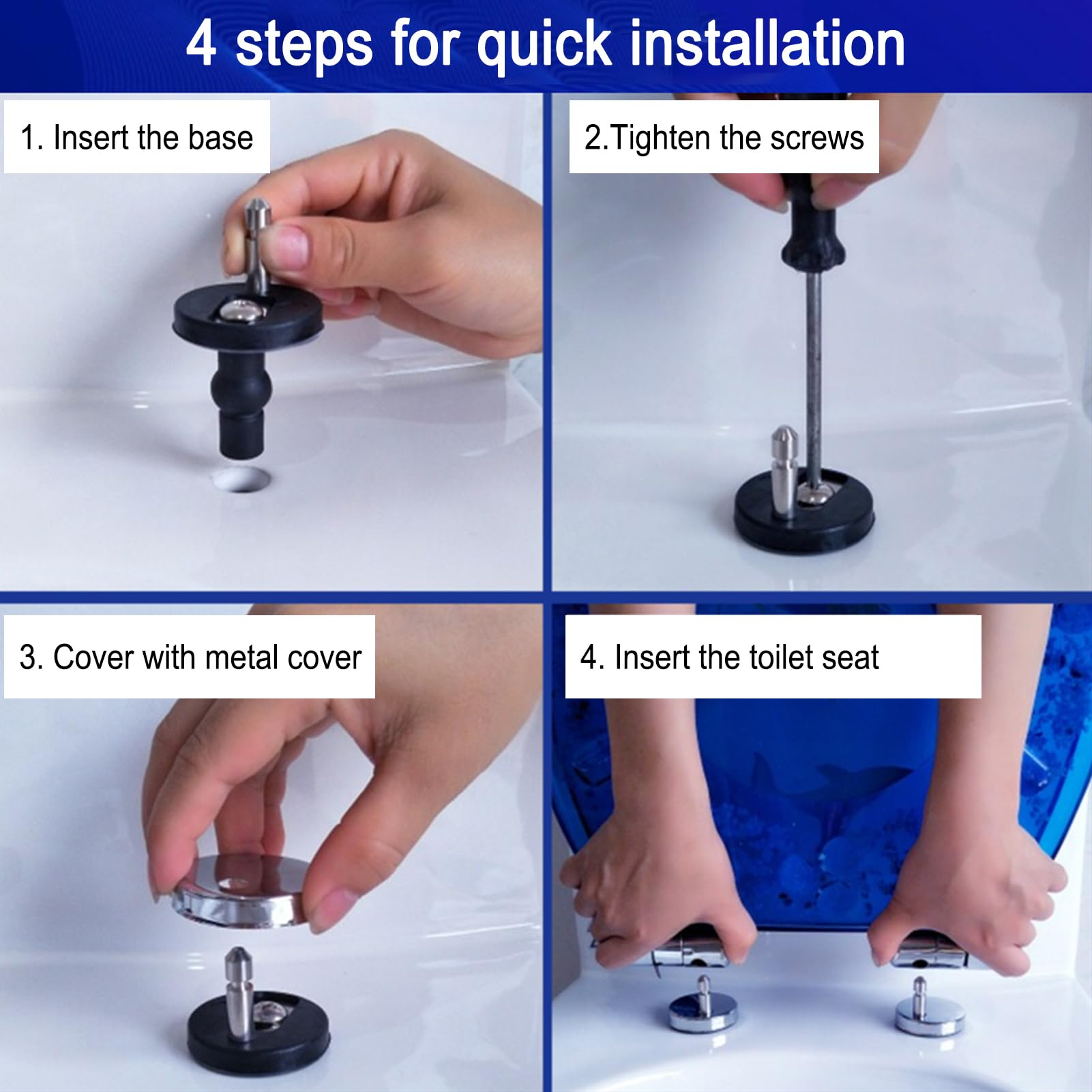 4 steps for quick installation

1. Insert the base

2.Tighten the screws

3. Cover with metal cover

4. Insert the toilet seat